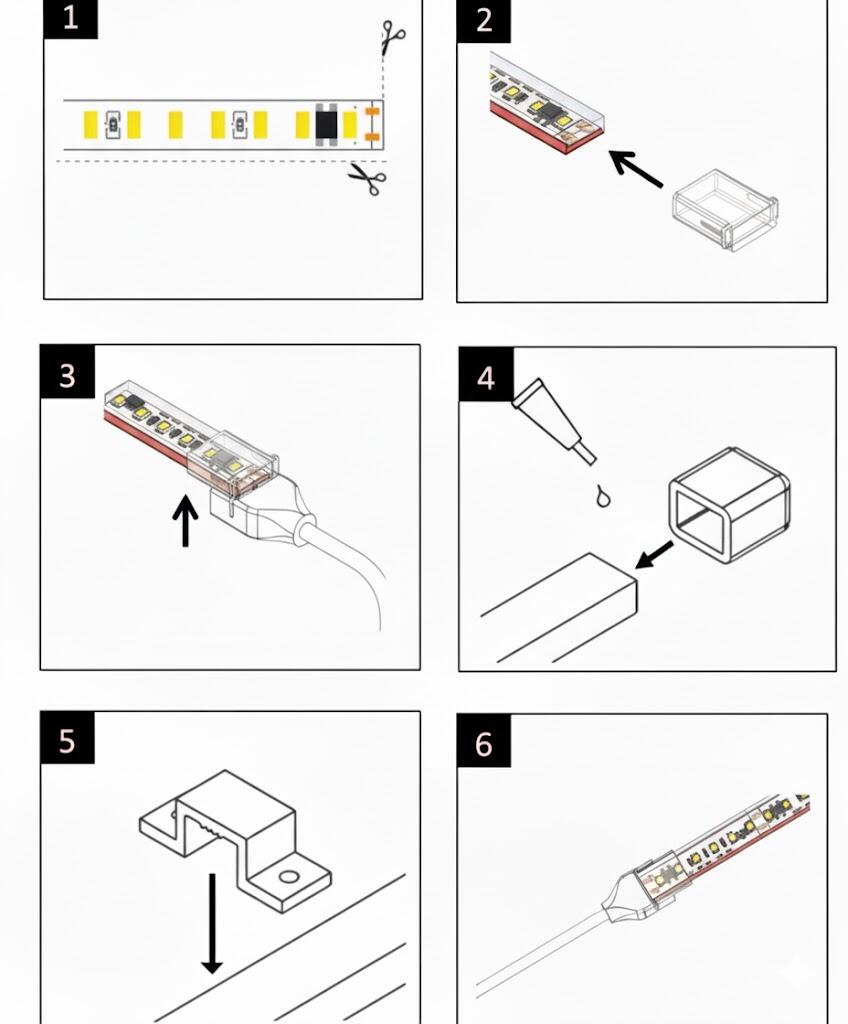 1

2

3

4

5

6