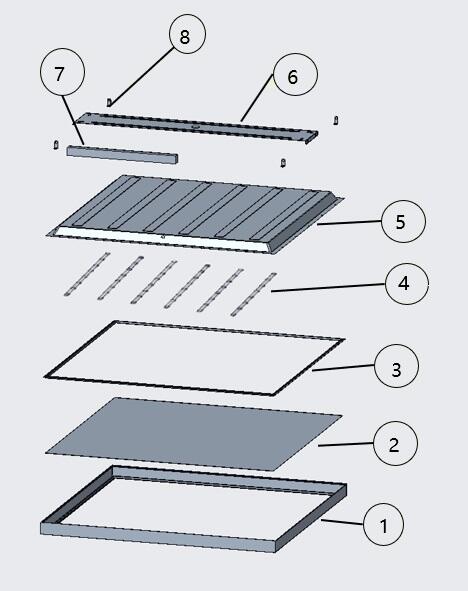 8
7
6
5
4
3
2
1