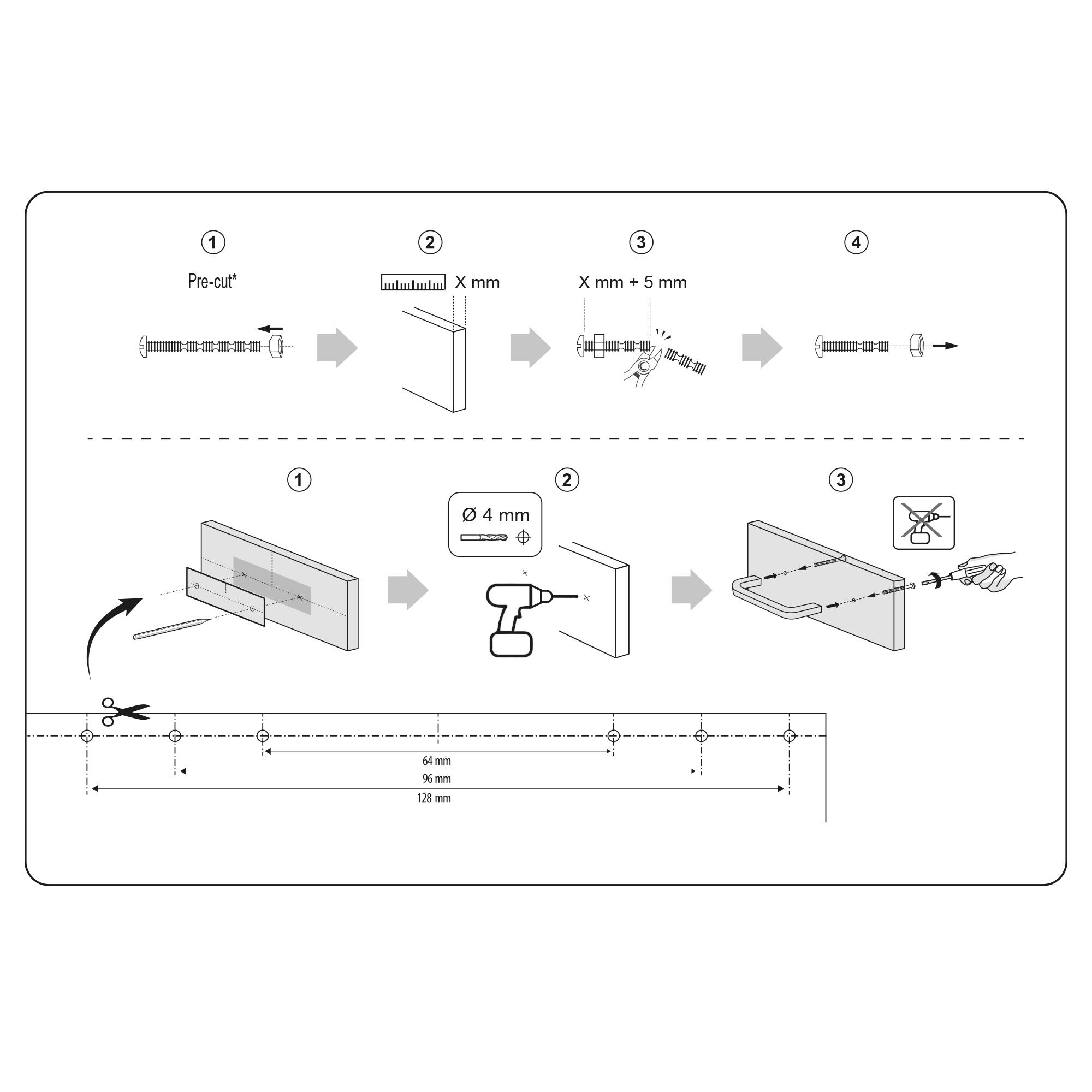 1

Pre-cut*

2

X mm

3

X mm + 5 mm

4

1

2

Ø 4 mm

3

64 mm

96 mm

128 mm