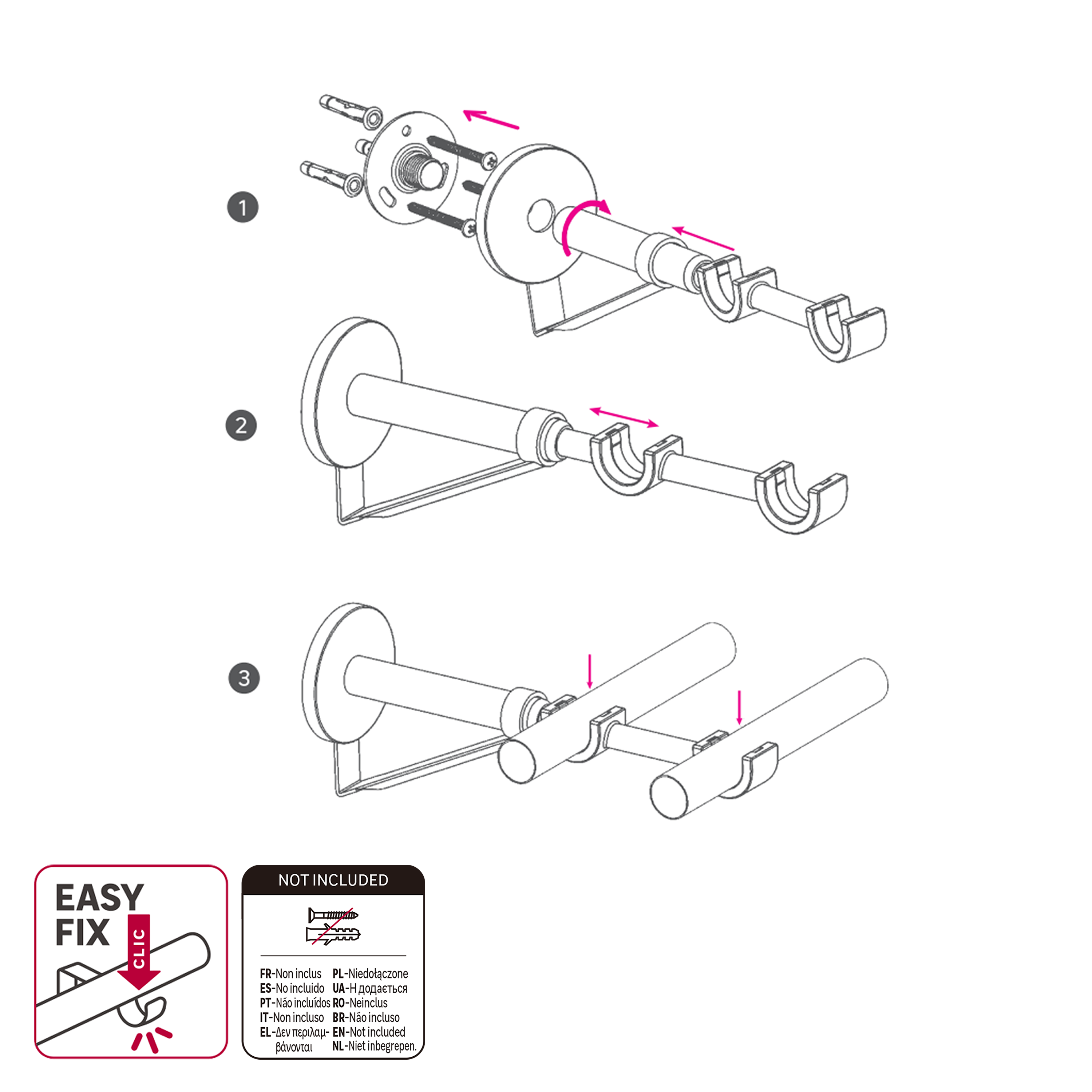 1

2

3

EASY FIX

CLIC

NOT INCLUDED

FR-Non inclus
ES-No incluido
PT-Não incluídos
IT-Non incluso
EL-Δεν περιλαμβάνονται

PL-Niedołączone
UA-Н додається
RO-Neinclus
BR-Não incluso
EN-Not included
NL-Niet inbegrepen.