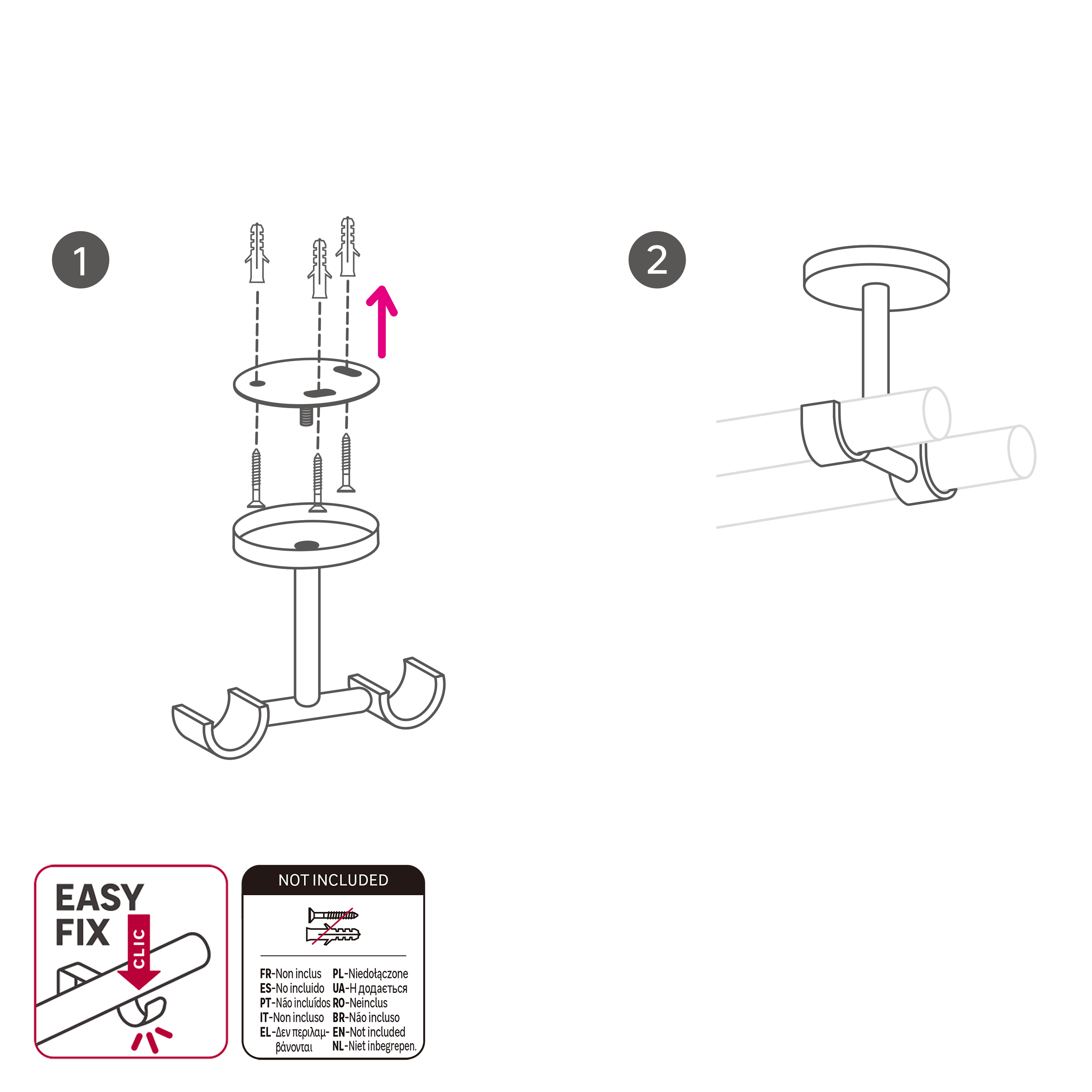 1

2

EASY FIX

CLIC

NOT INCLUDED

FR-Non inclus
ES-No incluido
PT-Não incluídos
IT-Non incluso
EL-Δεν περιλαμβάνονται

PL-Niedołączone
UA-Н додається
RO-Neinclus
BR-Não incluso
EN-Not included
NL-Niet inbegrepen.