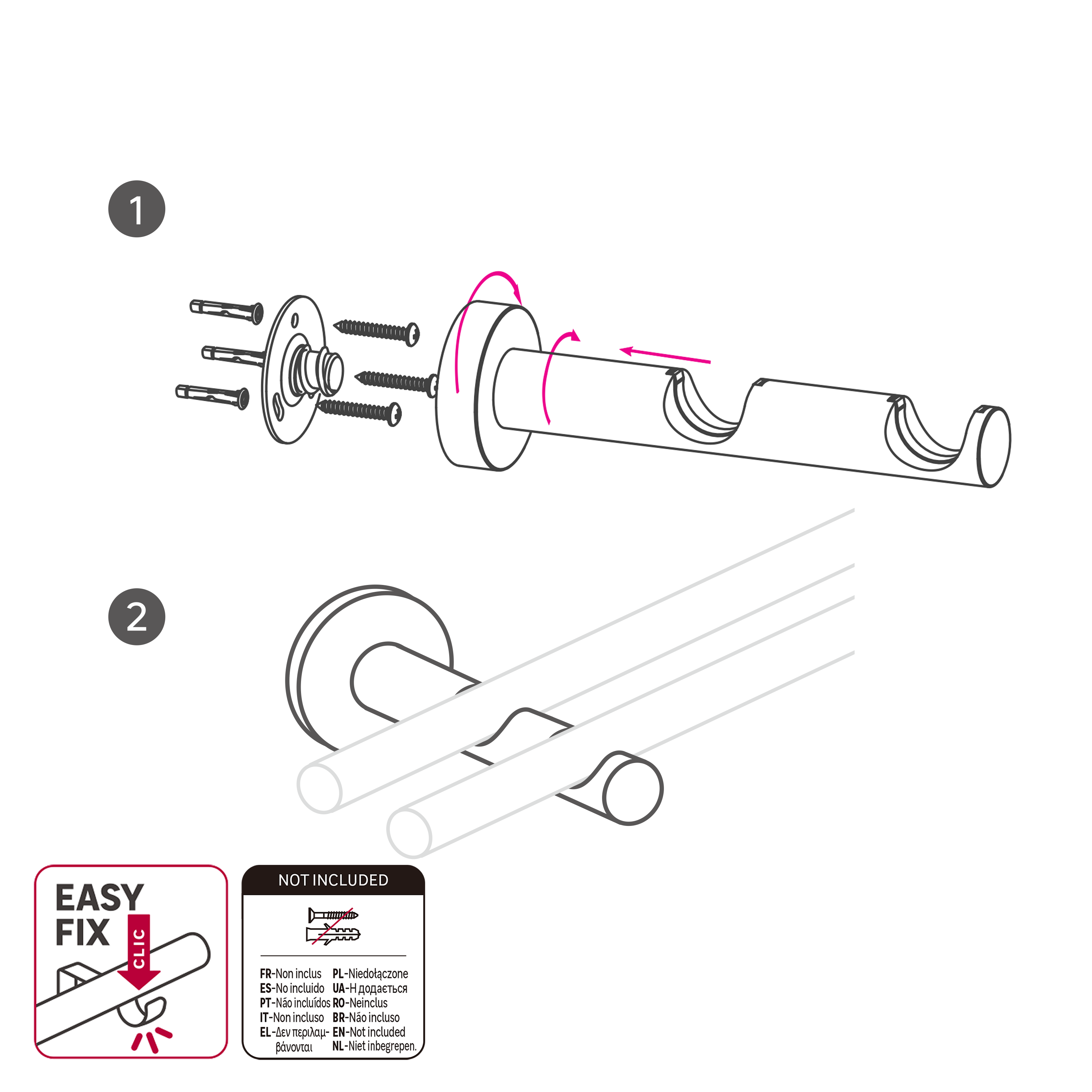 1

2

EASY FIX

CLIC

NOT INCLUDED

FR-Non inclus
ES-No incluido
PT-Não incluídos
IT-Non incluso
EL-Δεν περιλαμβάνονται

PL-Niedołączone
UA-Н додається
RO-Neinclus
BR-Não incluso
EN-Not included
NL-Niet inbegrepen.