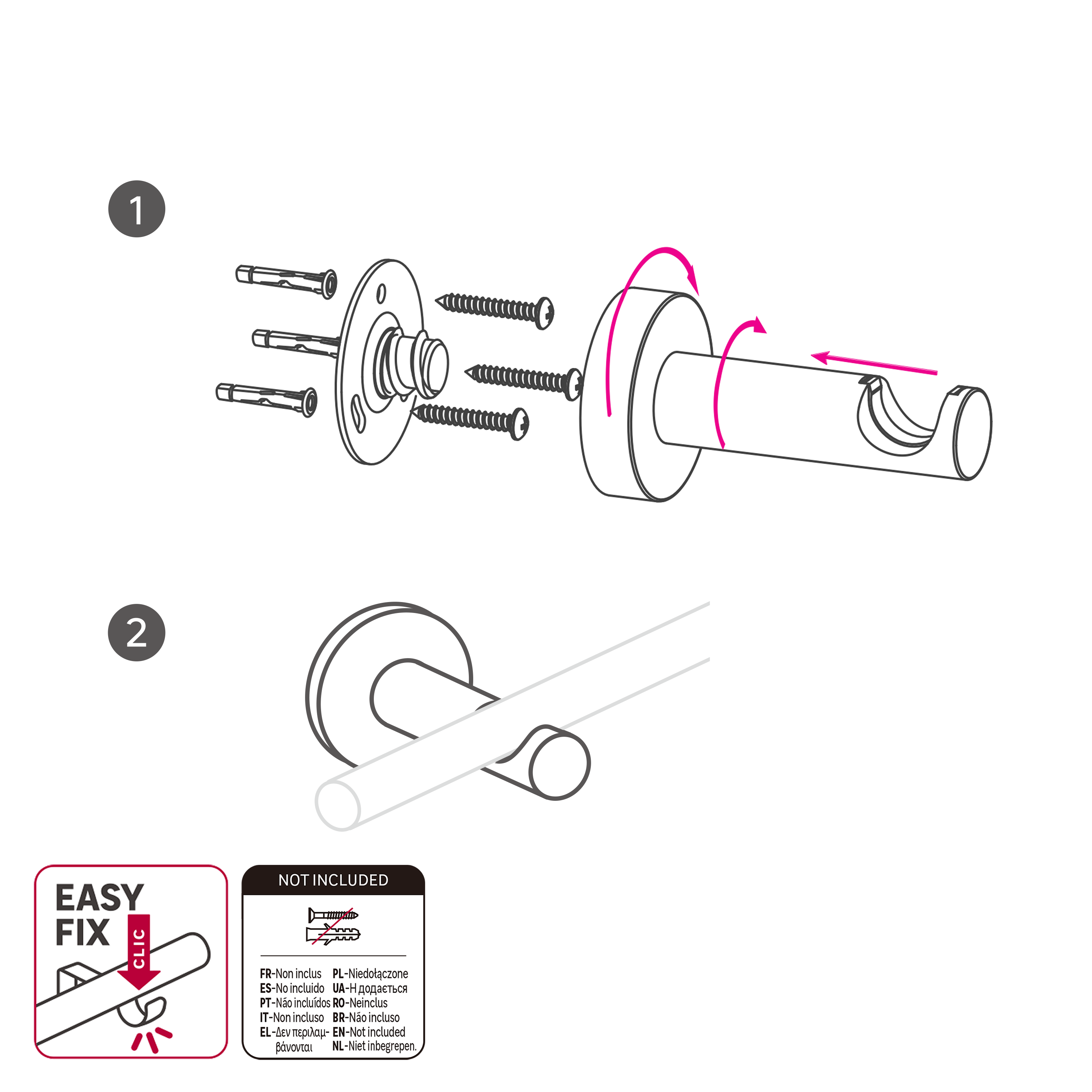 1

2

EASY FIX

CLIC

NOT INCLUDED

FR-Non inclus
ES-No incluido
PT-Não incluídos
IT-Non incluso
EL-Δεν περιλαμβάνονται

PL-Niedołączone
UA-Н додається
RO-Neinclus
BR-Não incluso
EN-Not included
NL-Niet inbegrepen.