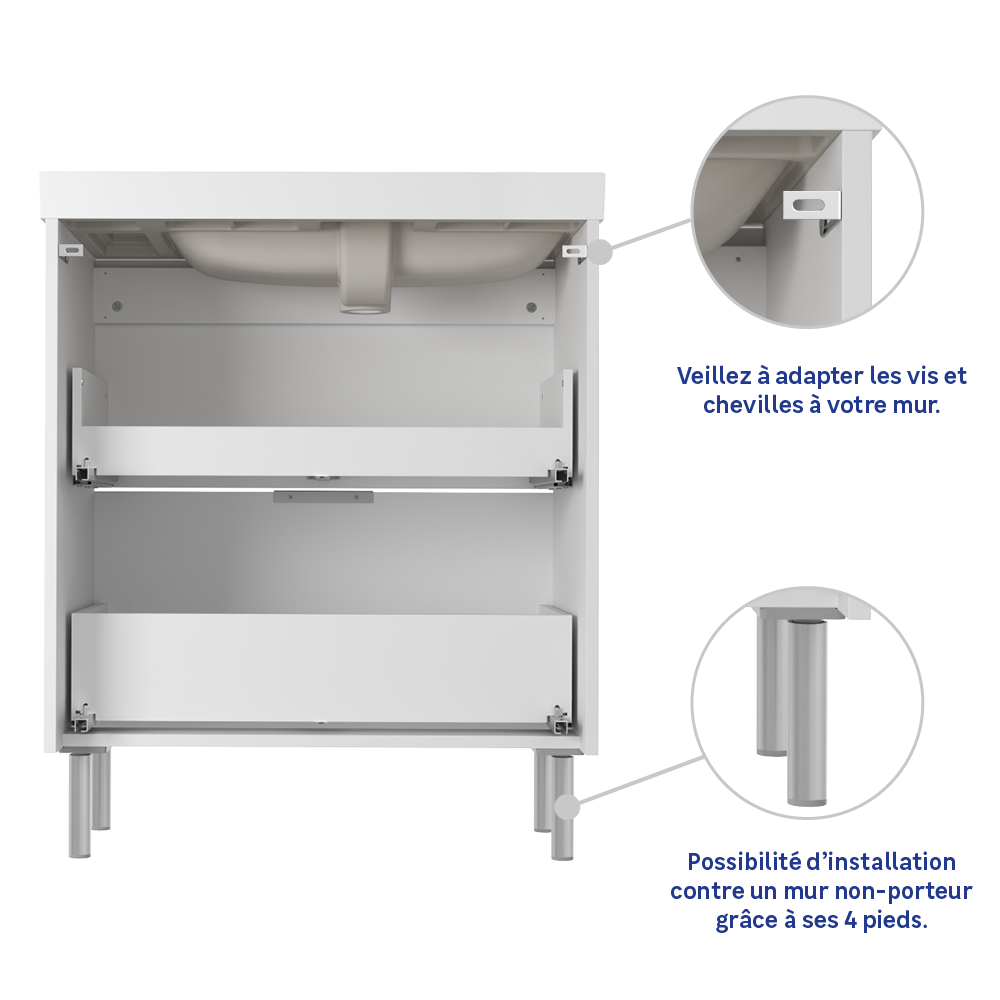 Veillez à adapter les vis et chevilles à votre mur.

Possibilité d'installation contre un mur non-porteur grâce à ses 4 pieds.