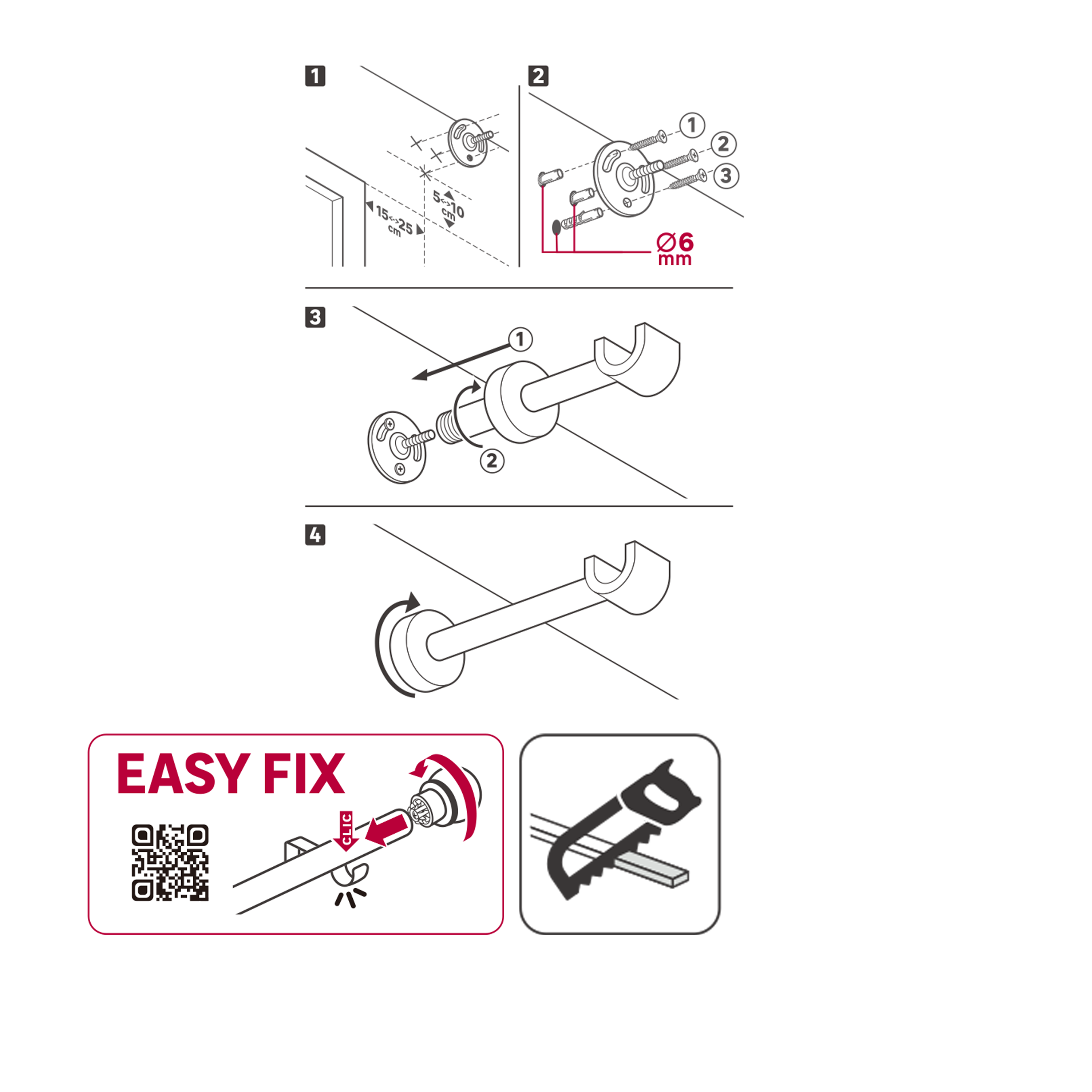 1

15<->25 cm

5<->10 cm

2

1
2
3

Ø6 mm

3

1
2

4

EASY FIX

CLIC