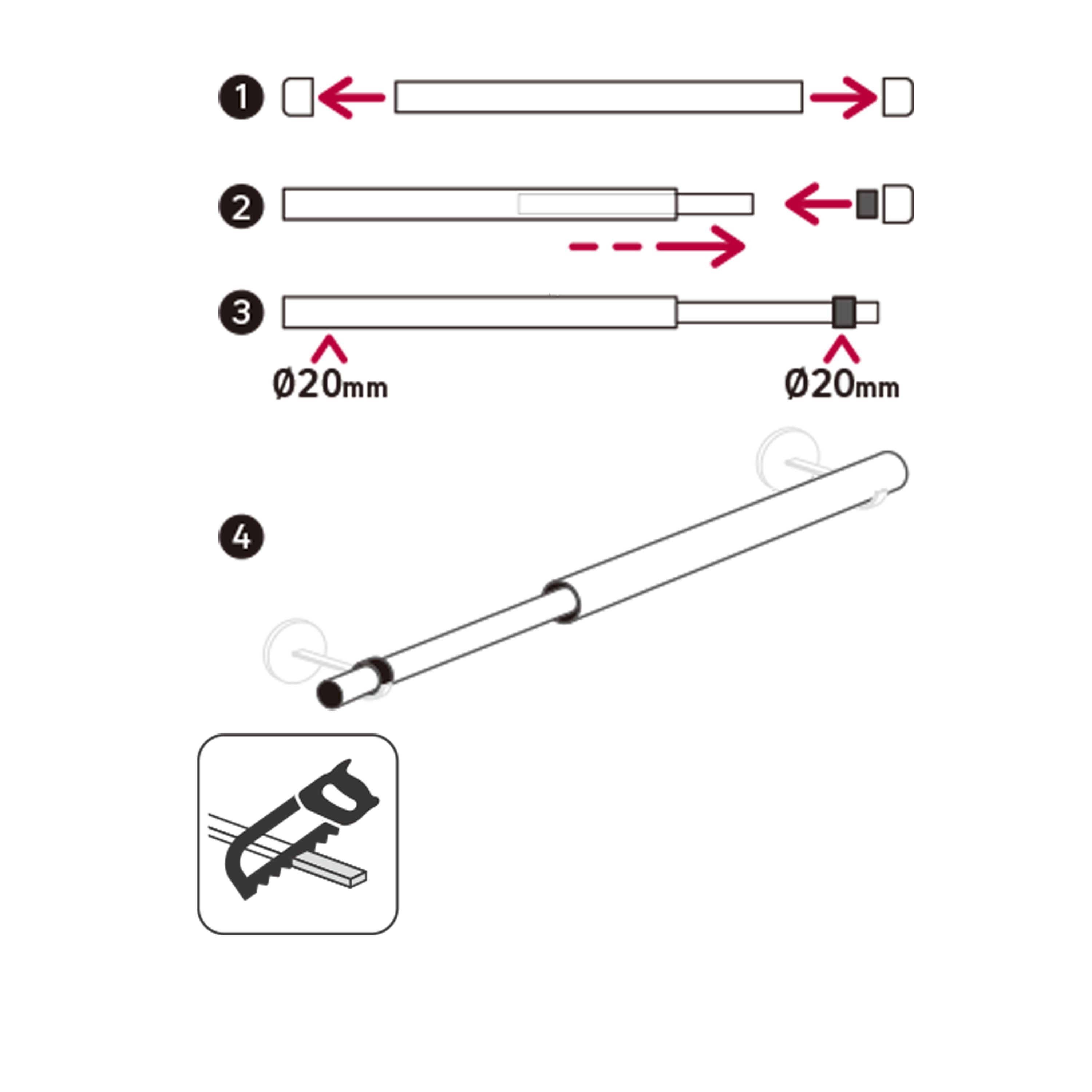 1

2

3

Ø20mm

Ø20mm

4