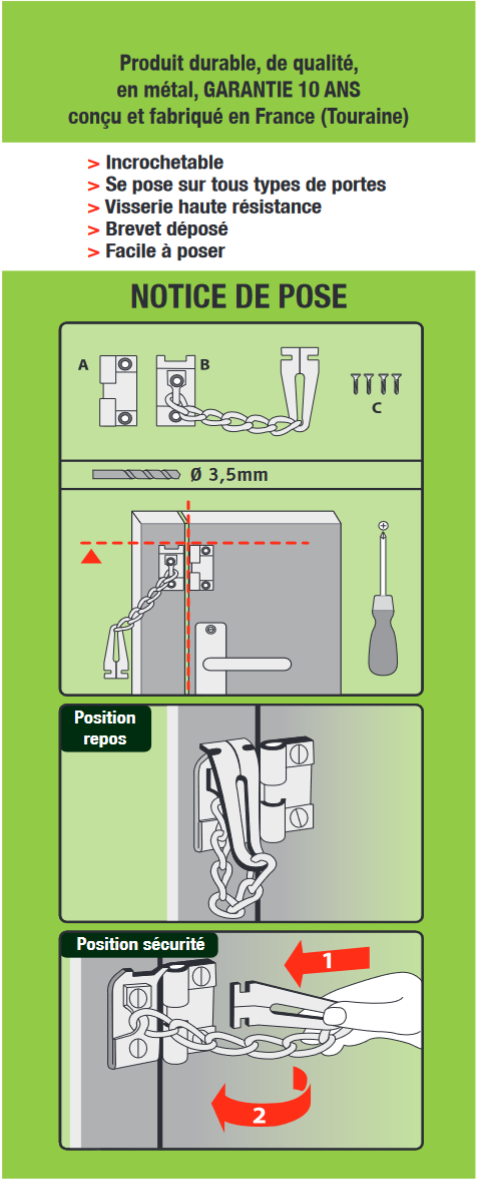 Produit durable, de qualité, en métal, GARANTIE 10 ANS conçu et fabriqué en France (Touraine)

> Incrochetable
> Se pose sur tous types de portes
> Visserie haute résistance
> Brevet déposé
> Facile à poser

NOTICE DE POSE

A B C

Ø 3,5mm

Position repos

Position sécurité

1

2