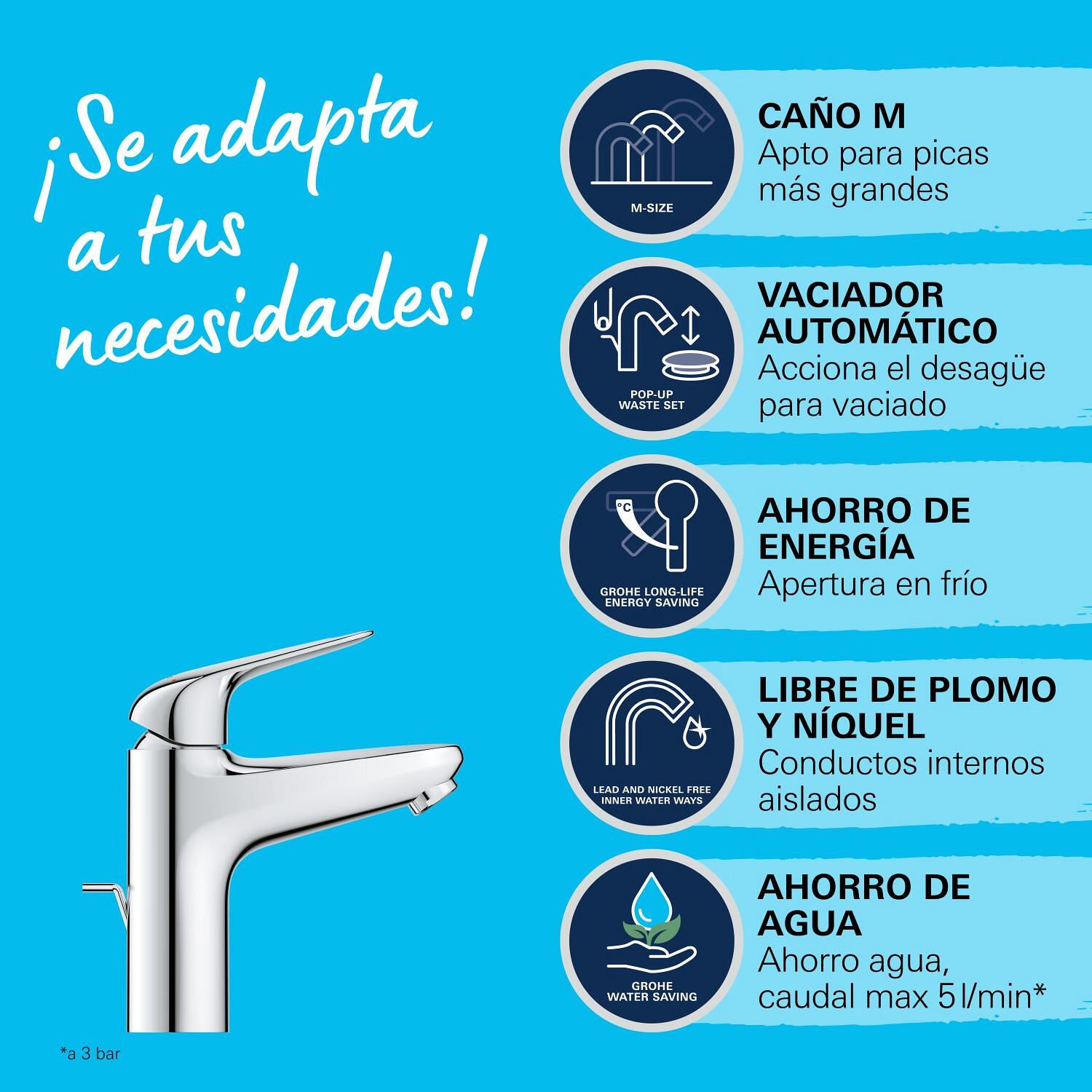 ¡Se adapta a tus necesidades!

M-SIZE

CAÑO M
Apto para picas más grandes

POP-UP WASTE SET

VACIADOR AUTOMÁTICO
Acciona el desagüe para vaciado

°C

GROHE LONG-LIFE ENERGY SAVING

AHORRO DE ENERGÍA
Apertura en frío

LEAD AND NICKEL FREE INNER WATER WAYS

LIBRE DE PLOMO Y NÍQUEL
Conductos internos aislados

GROHE WATER SAVING

AHORRO DE AGUA
Ahorro agua, caudal max 5 l/min*

*a 3 bar