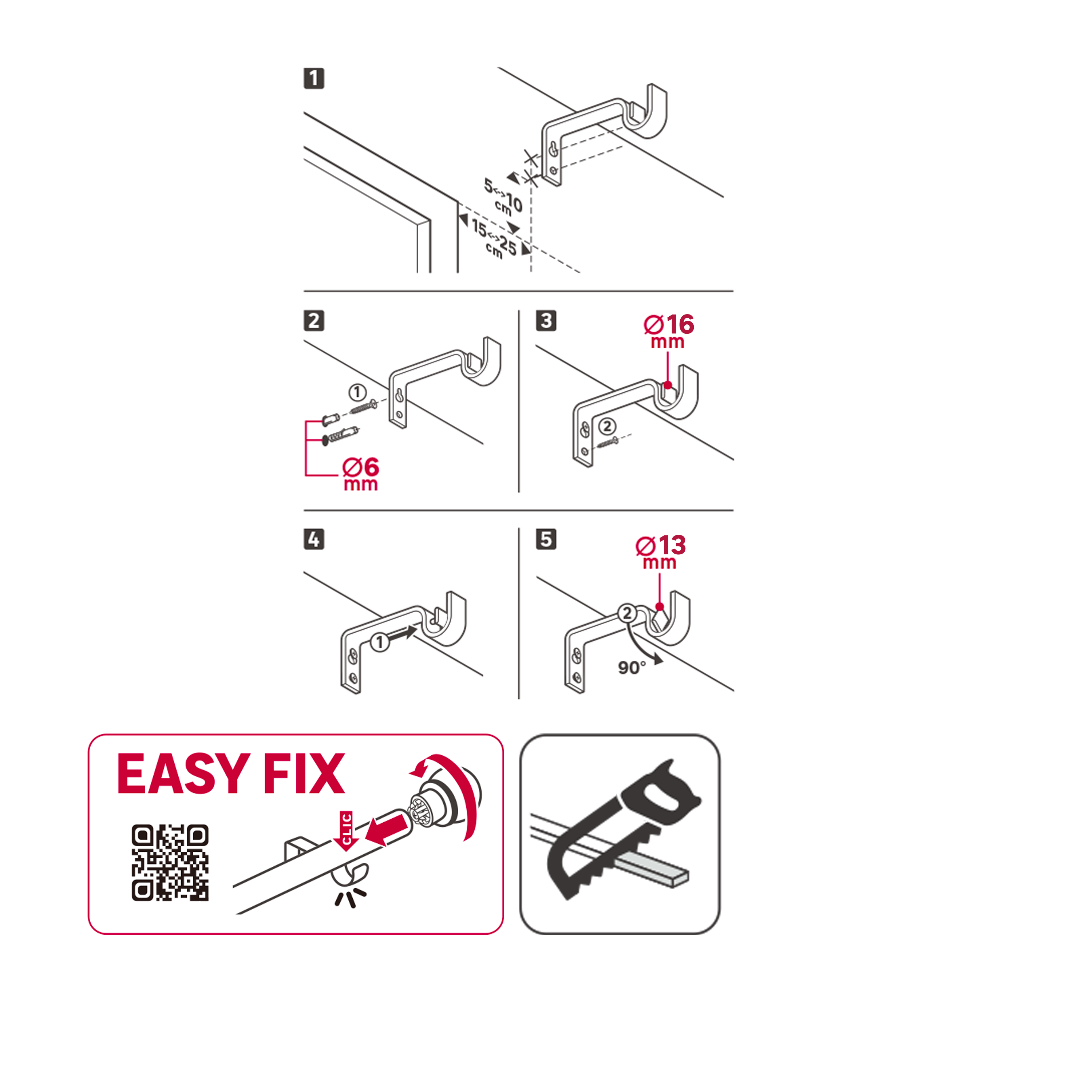 1

5<->10 cm

15<->25 cm

2

①

Ø6 mm

3

Ø16 mm

②

4

①

5

Ø13 mm

②

90°

EASY FIX

CLIC