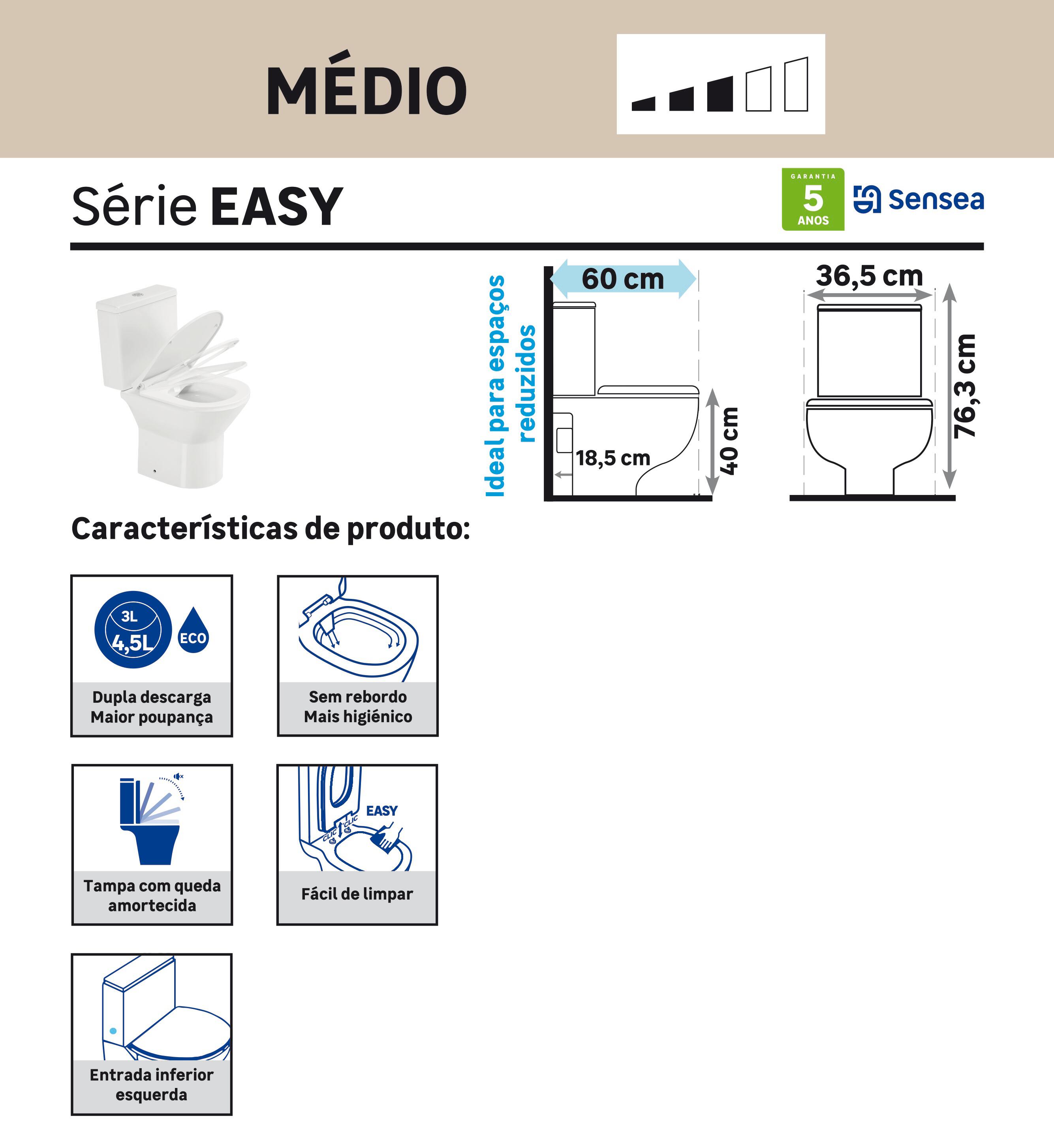 MÉDIO

Série EASY

GARANTIA
5
ANOS

Sensea

Ideal para espaços reduzidos

60 cm

18,5 cm

40 cm

36,5 cm

76,3 cm

Características de produto:

3L
4,5L
ECO

Dupla descarga
Maior poupança

Sem rebordo
Mais higiénico

Tampa com queda amortecida

EASY
CLIC
CLIC

Fácil de limpar

Entrada inferior esquerda