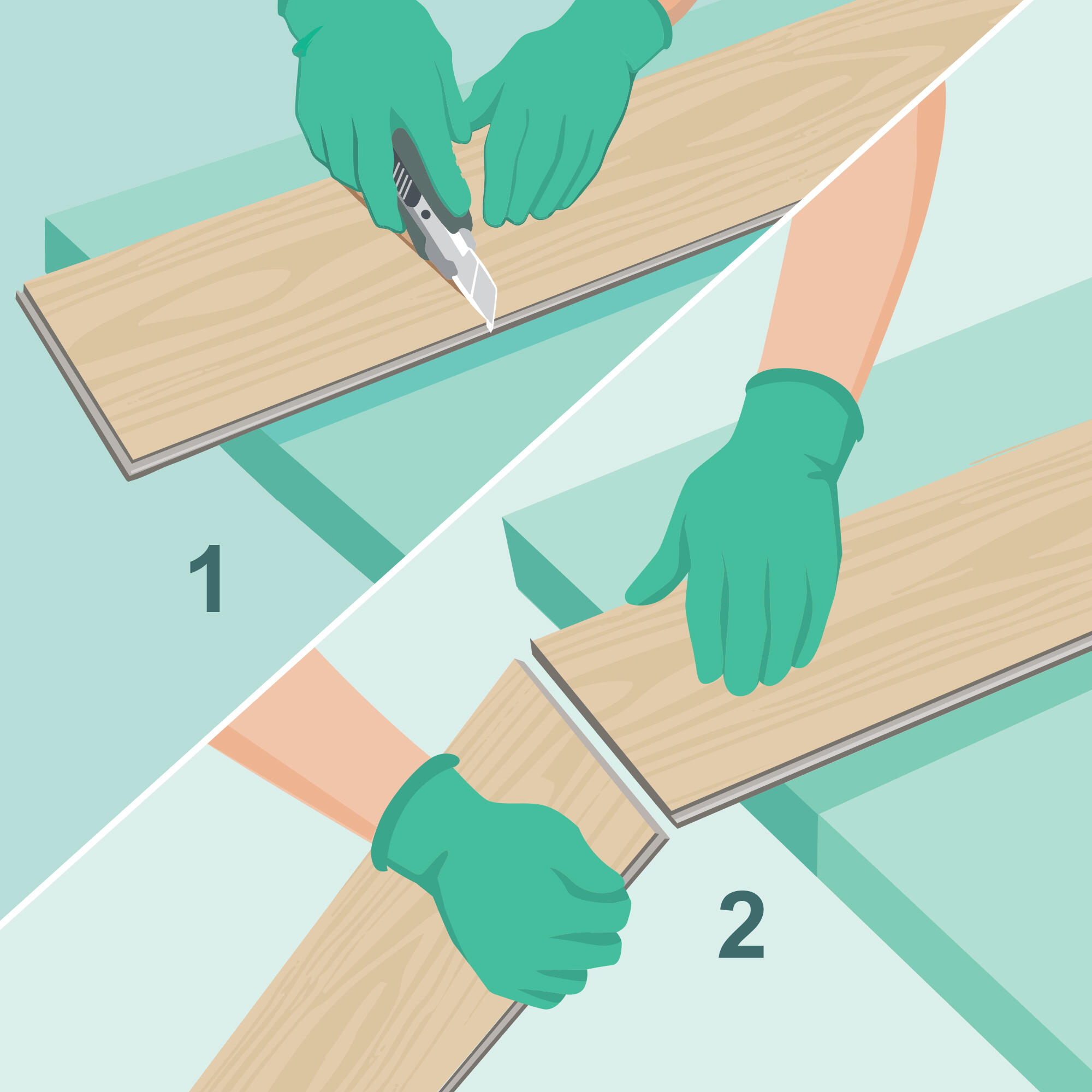 1

2