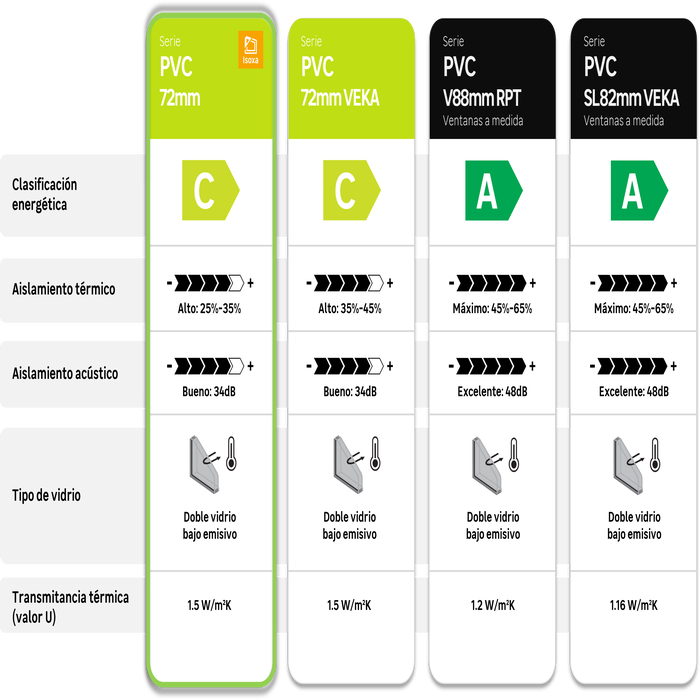 |  | Serie PVC 72mm Isoxa | Serie PVC 72mm VEKA | Serie PVC V88mm RPT Ventanas a medida | Serie PVC SL82mm VEKA Ventanas a medida |
|---|---|---|---|---|
| Clasificación energética | C | C | A | A |
| Aislamiento térmico | - + Alto: 25%-35% | - + Alto: 35%-45% | - + Máximo: 45%-65% | - + Máximo: 45%-65% |
| Aislamiento acústico | - + Bueno: 34dB | - + Bueno: 34dB | - + Excelente: 48dB | - + Excelente: 48dB |
| Tipo de vidrio | Doble vidrio bajo emisivo | Doble vidrio bajo emisivo | Doble vidrio bajo emisivo | Doble vidrio bajo emisivo |
| Transmitancia térmica (valor U) | 1.5 W/m²K | 1.5 W/m²K | 1.2 W/m²K | 1.16 W/m²K |