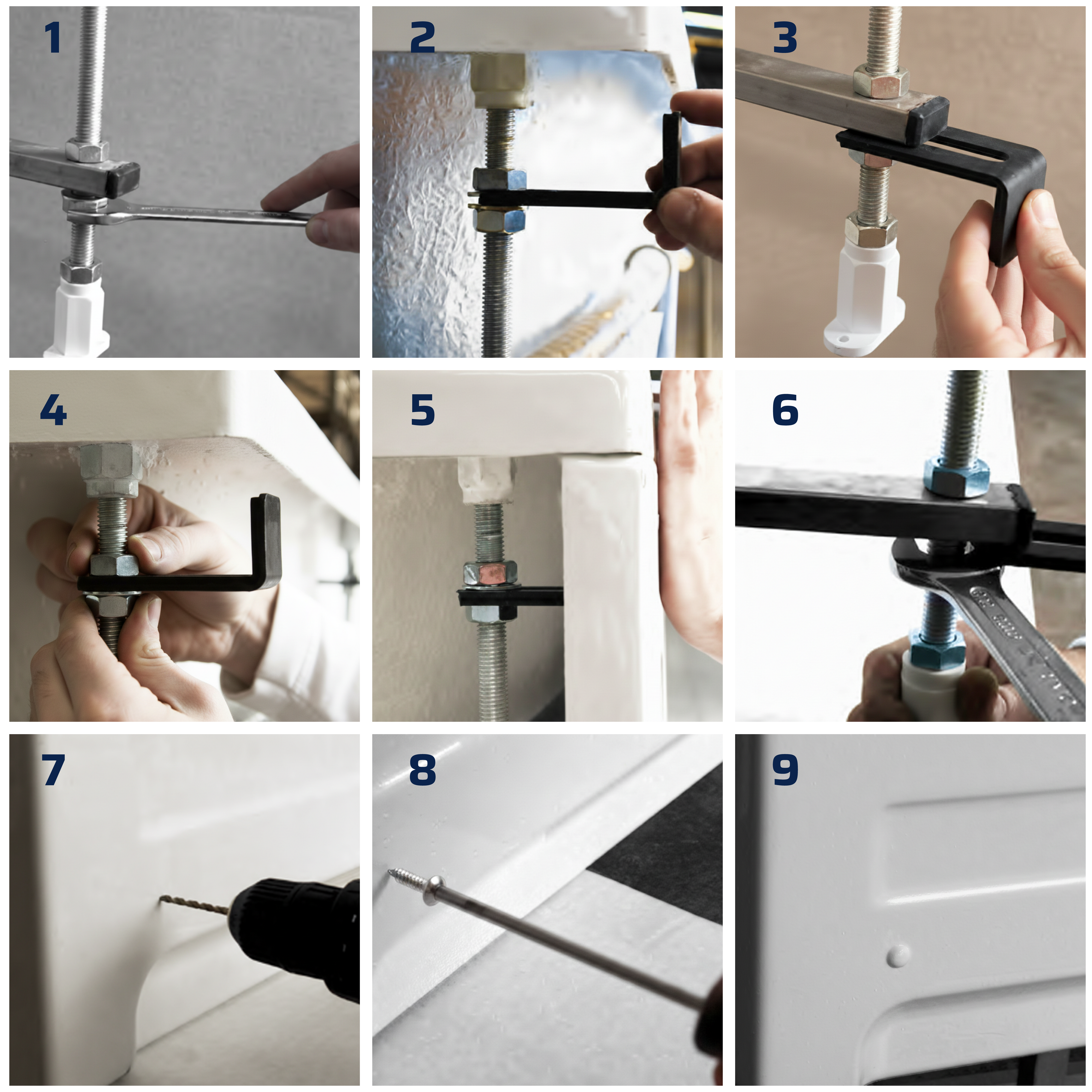 1

2

3

4

5

6

7

8

9