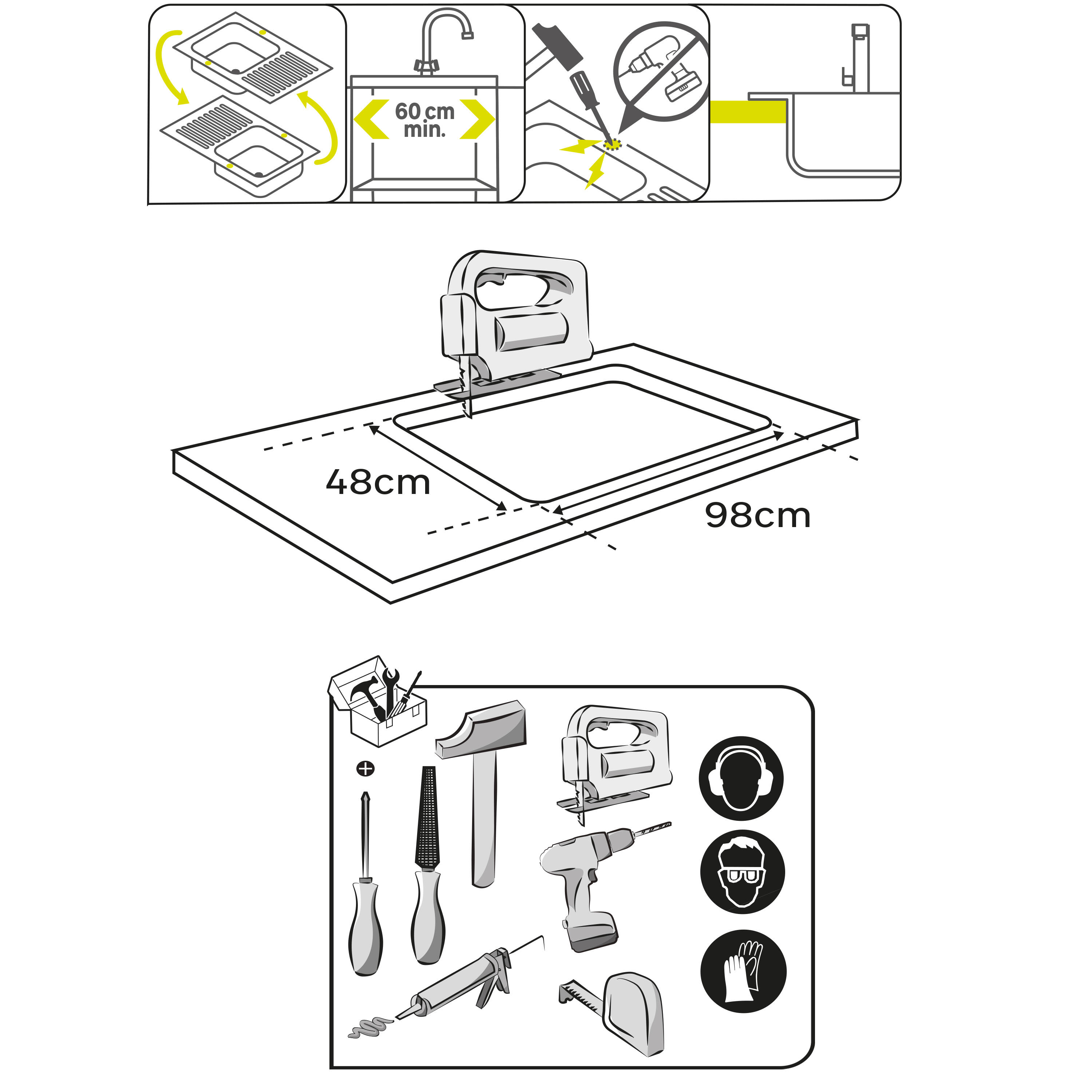 60 cm
min.

48cm

98cm