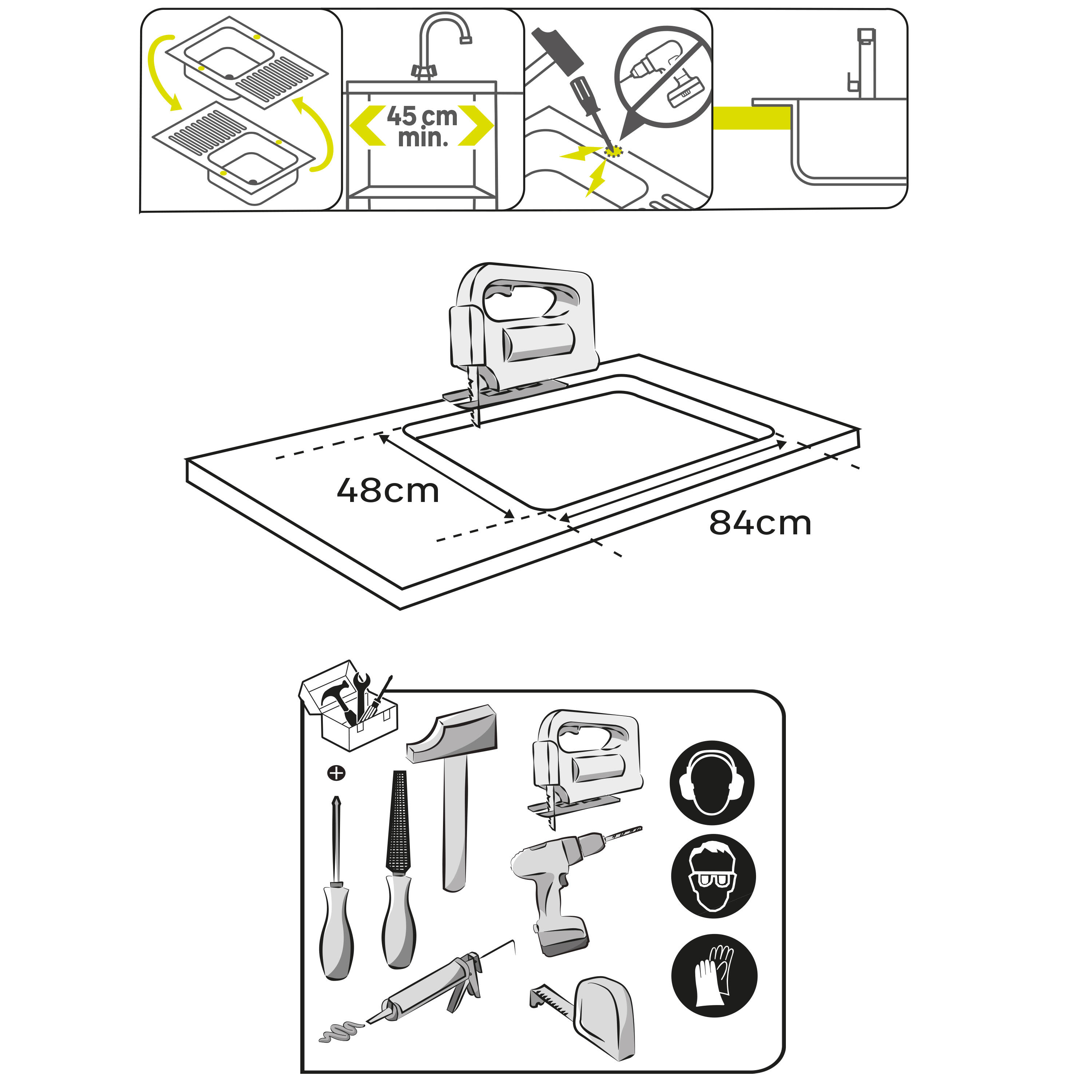 45 cm min.

48cm

84cm