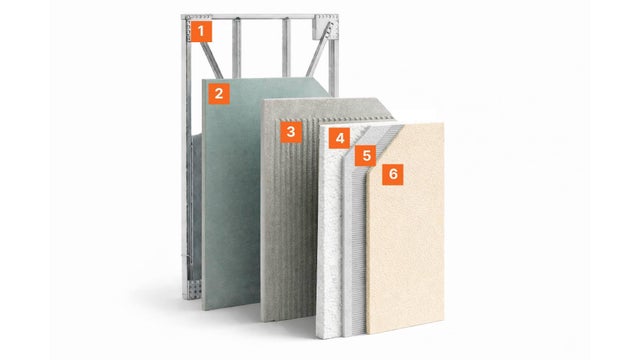 1
2
3
4
5
6