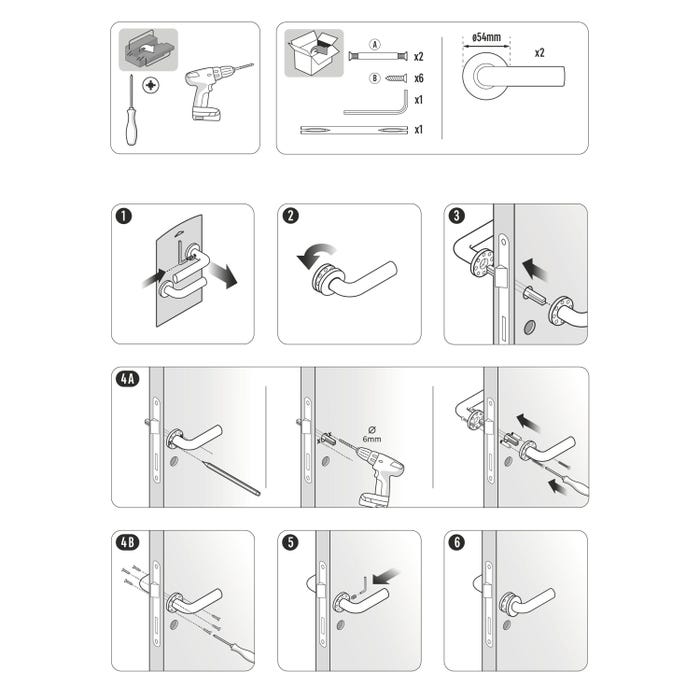 A x2
B x6
x1
x1

ø54mm
x2

1

2

3

4A

Ø
6mm

4B

5

6