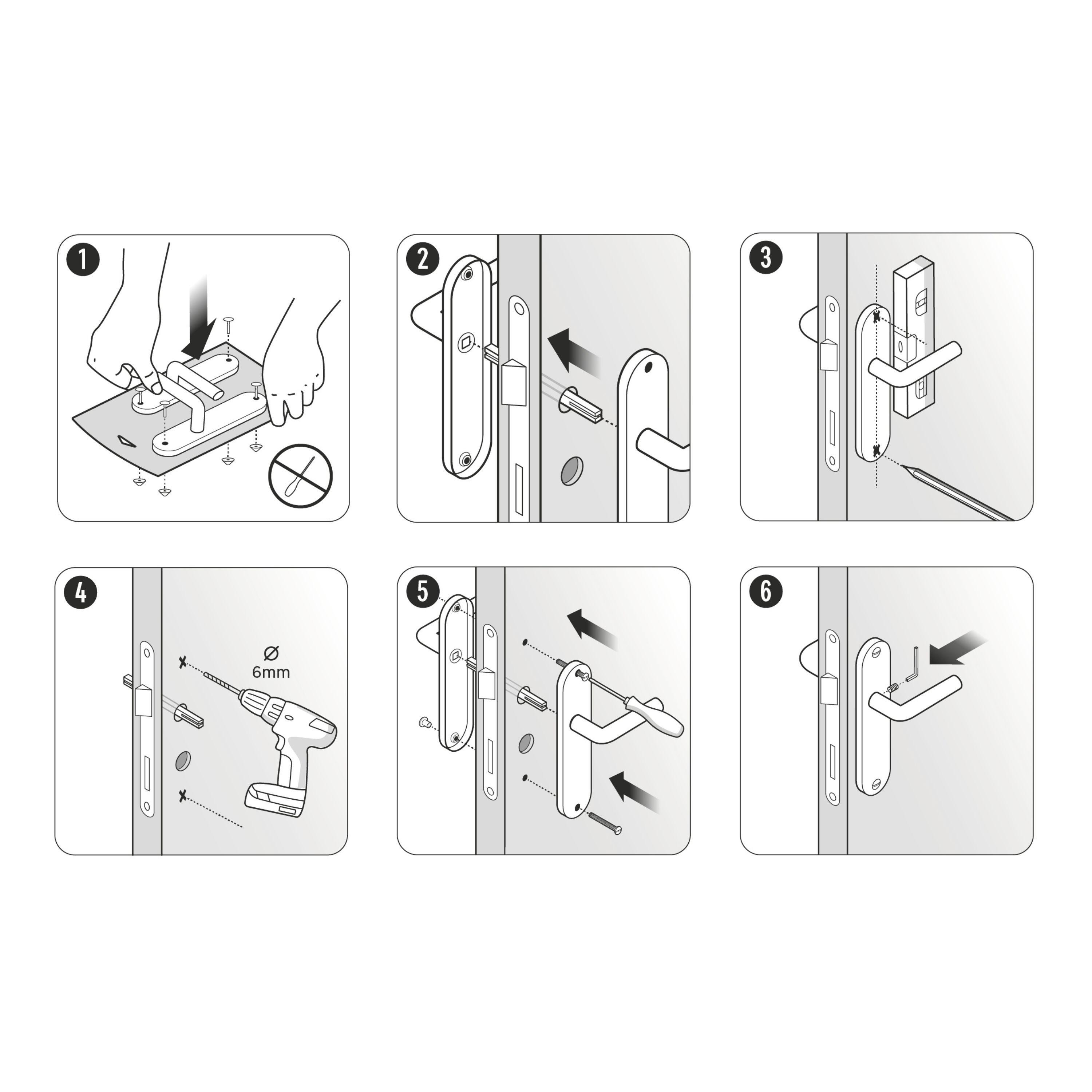 1

2

3

4

Ø
6mm

5

6