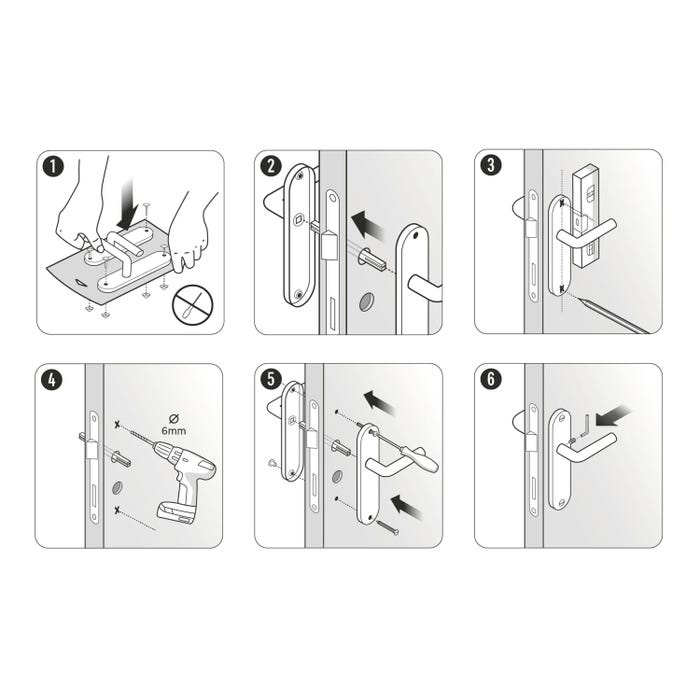 1

2

3

4

Ø
6mm

5

6