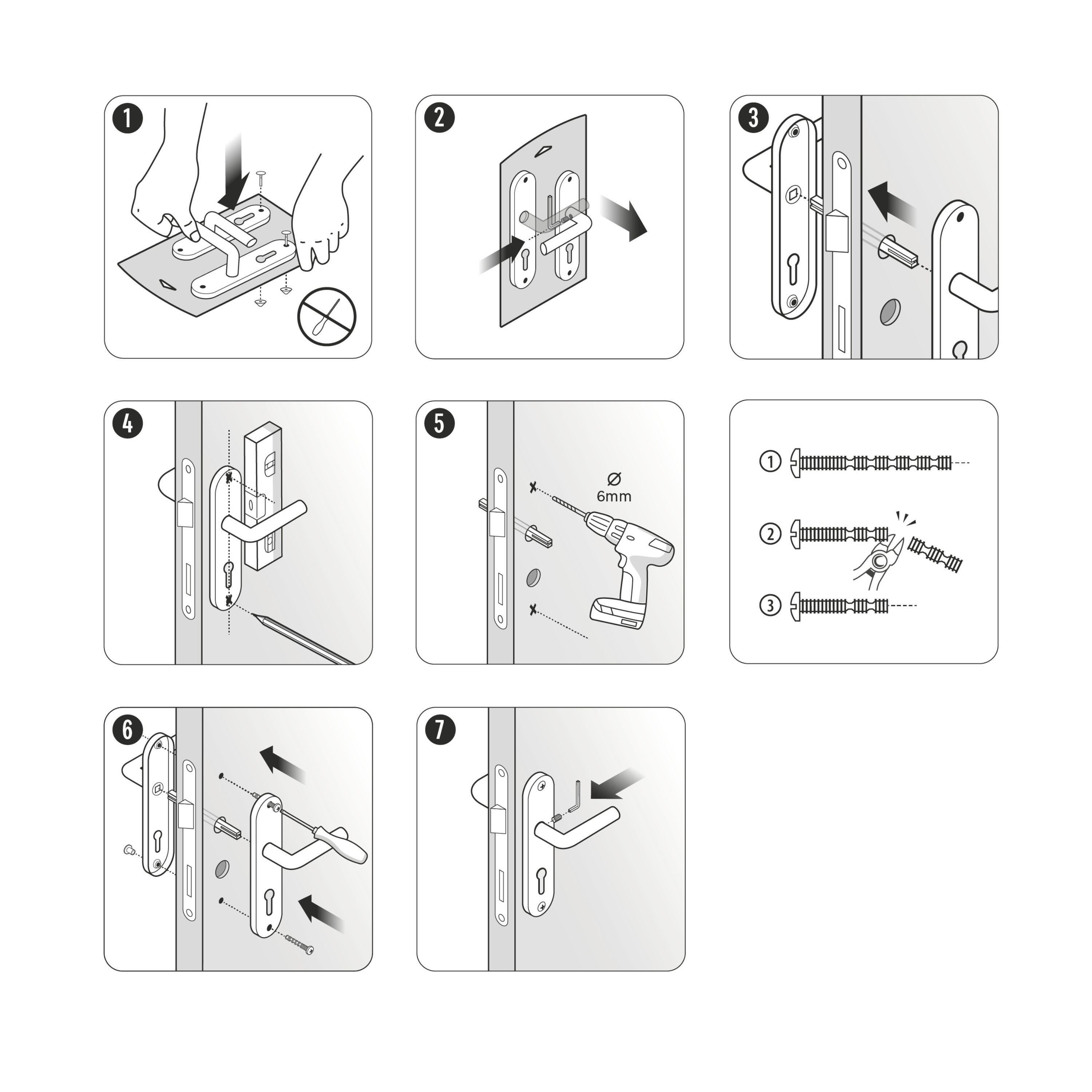 1

2

3

4

5

Ø
6mm

①

②

③

6

7