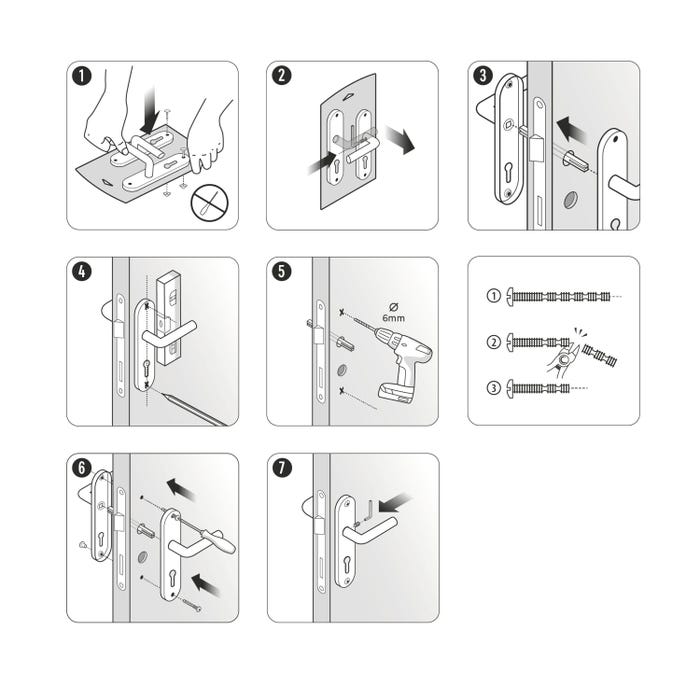 1

2

3

4

5

Ø
6mm

①
②
③

6

7