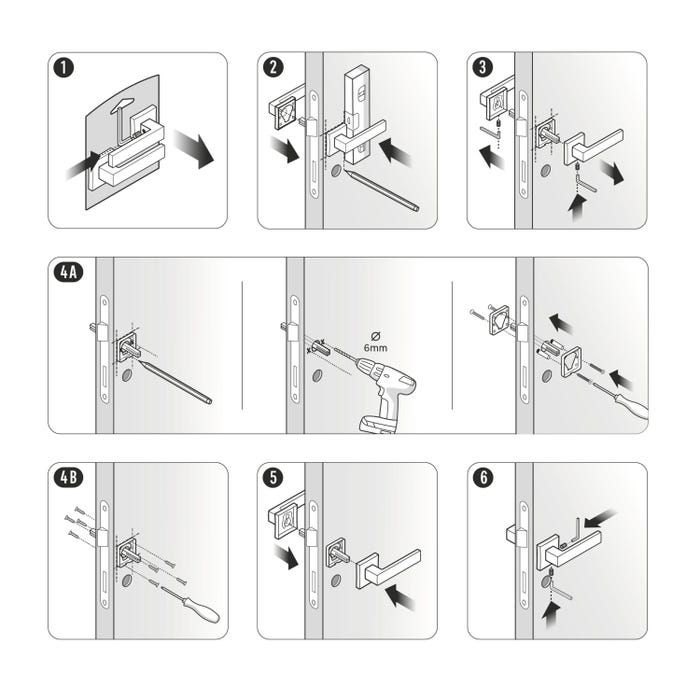 1

2

3

4A

Ø
6mm

4B

5

6