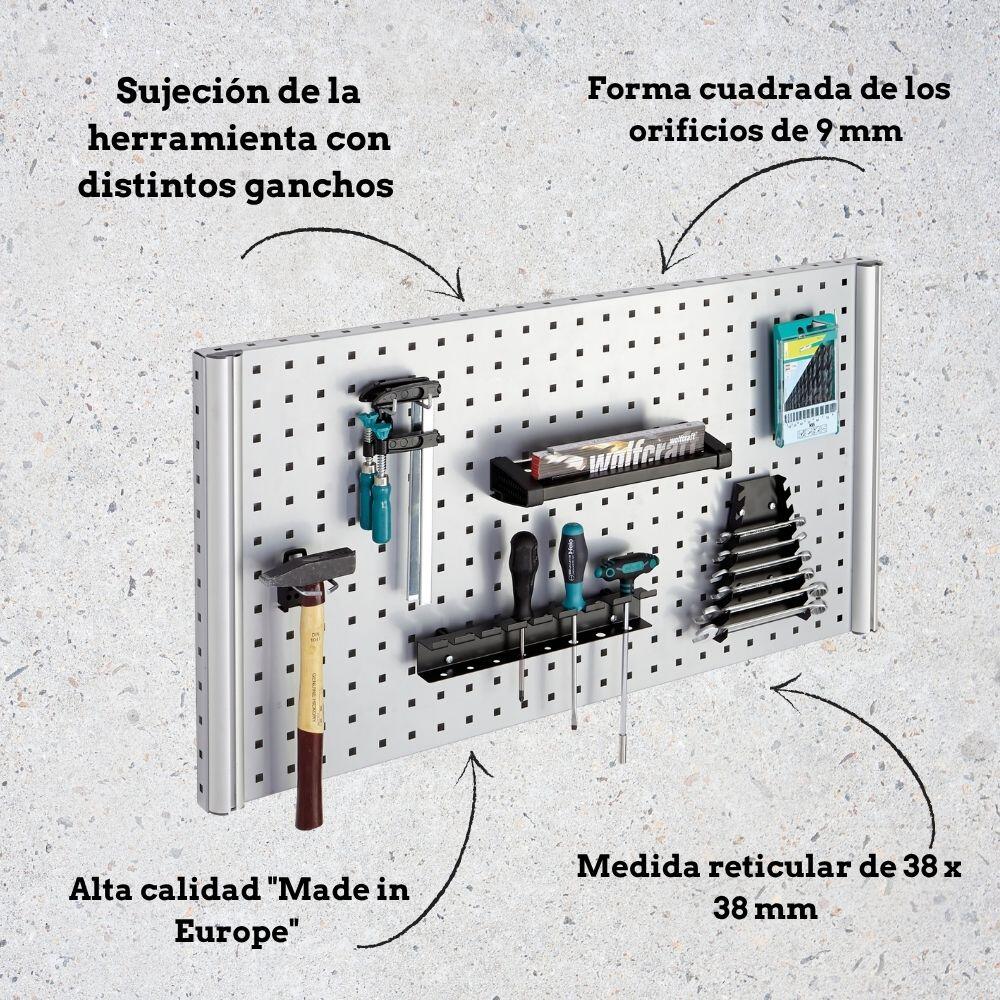 Sujeción de la herramienta con distintos ganchos

Forma cuadrada de los orificios de 9 mm

wolfcraft

Alta calidad "Made in Europe"

Medida reticular de 38 x 38 mm