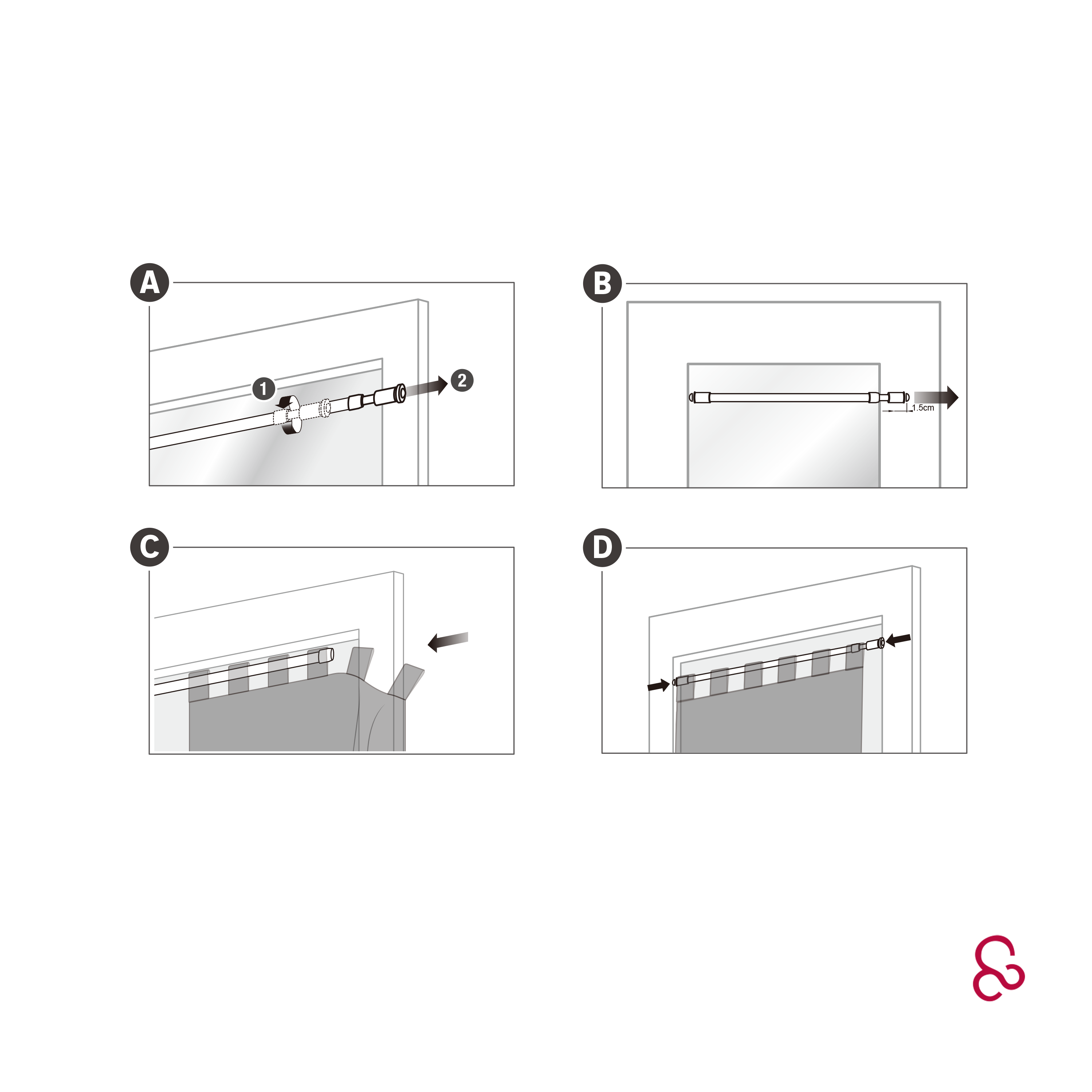 A

1

2

B

1.5cm

C

D