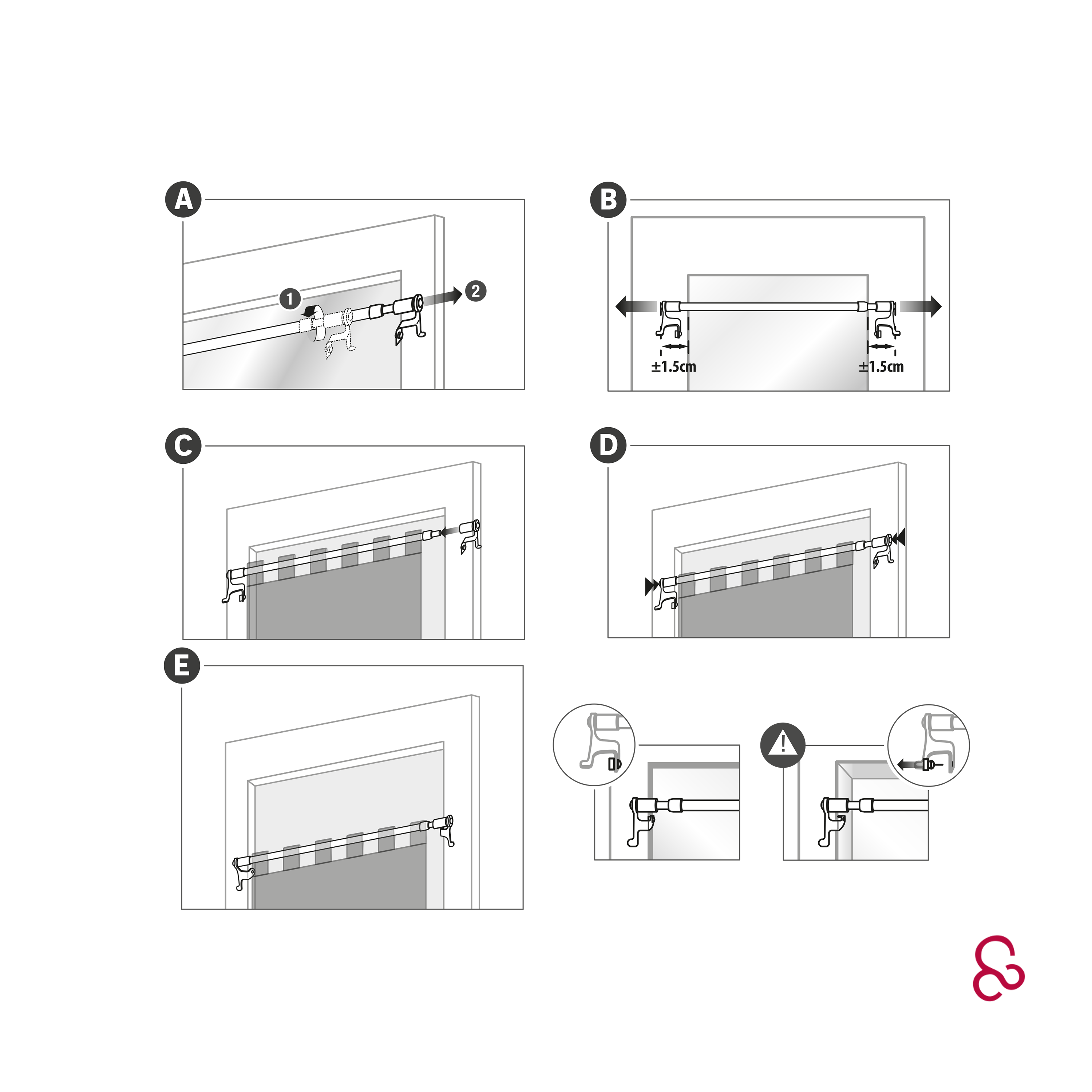 A

1

2

B

±1.5cm

±1.5cm

C

D

E

!