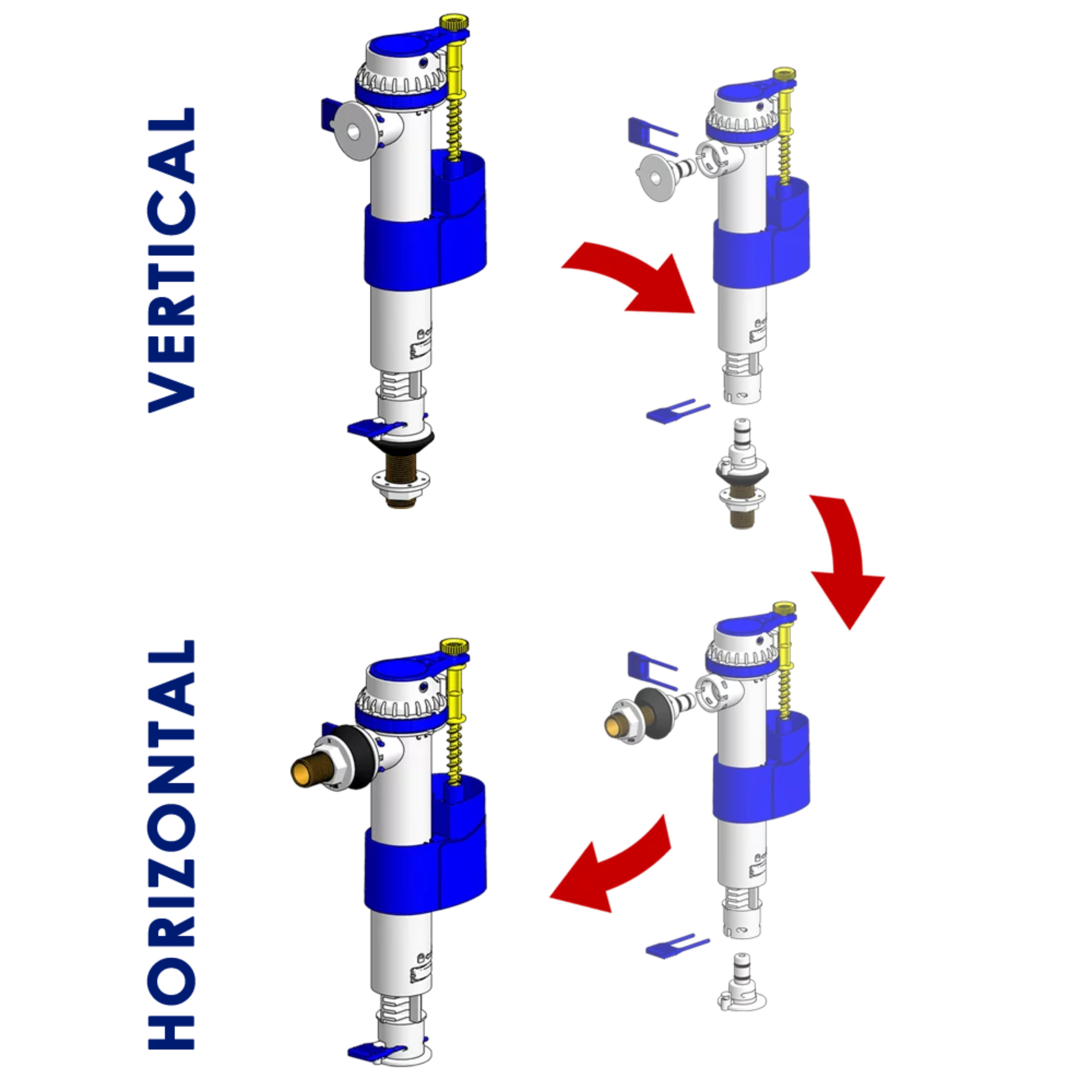 VERTICAL

HORIZONTAL