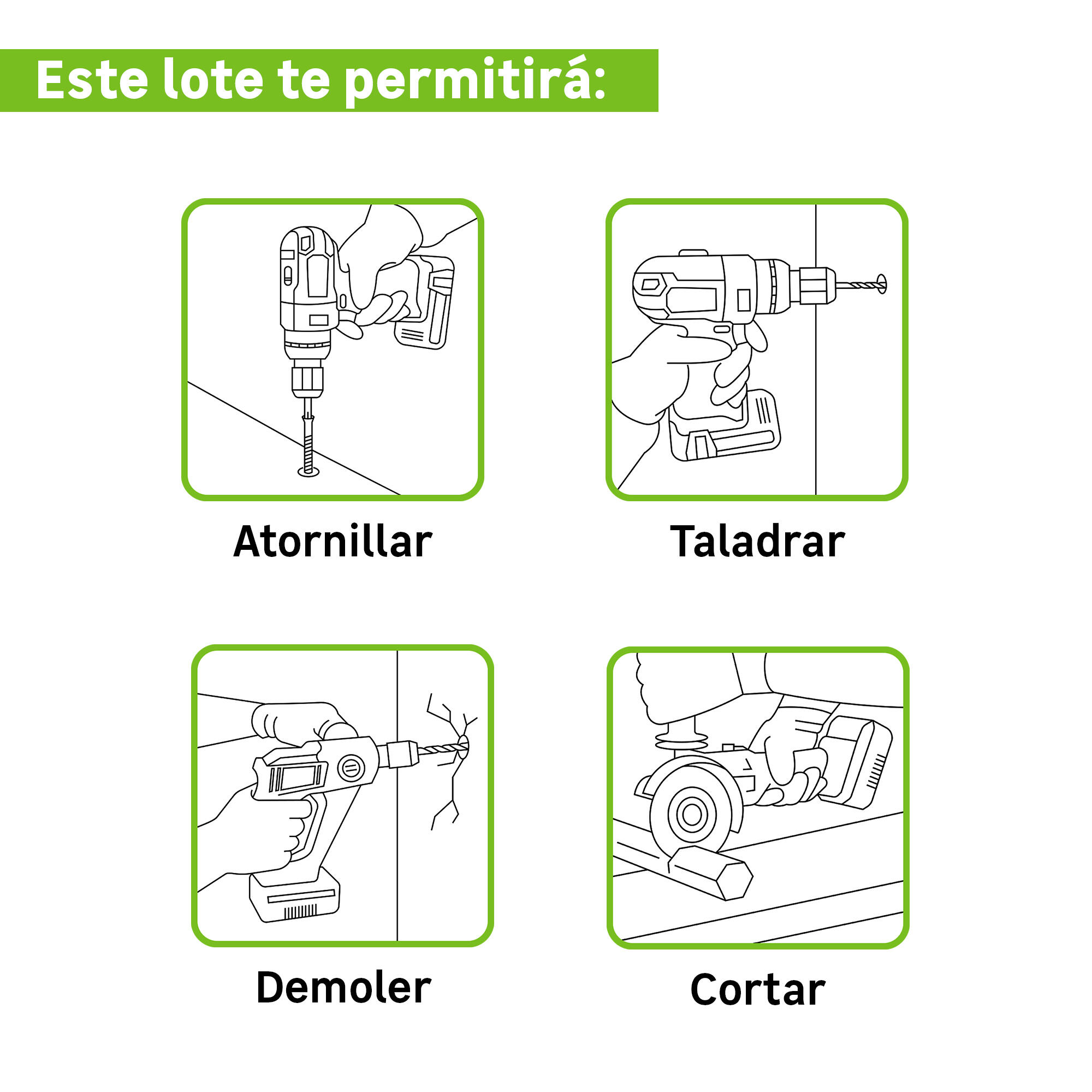 Este lote te permitirá:

Atornillar

Taladrar

Demoler

Cortar