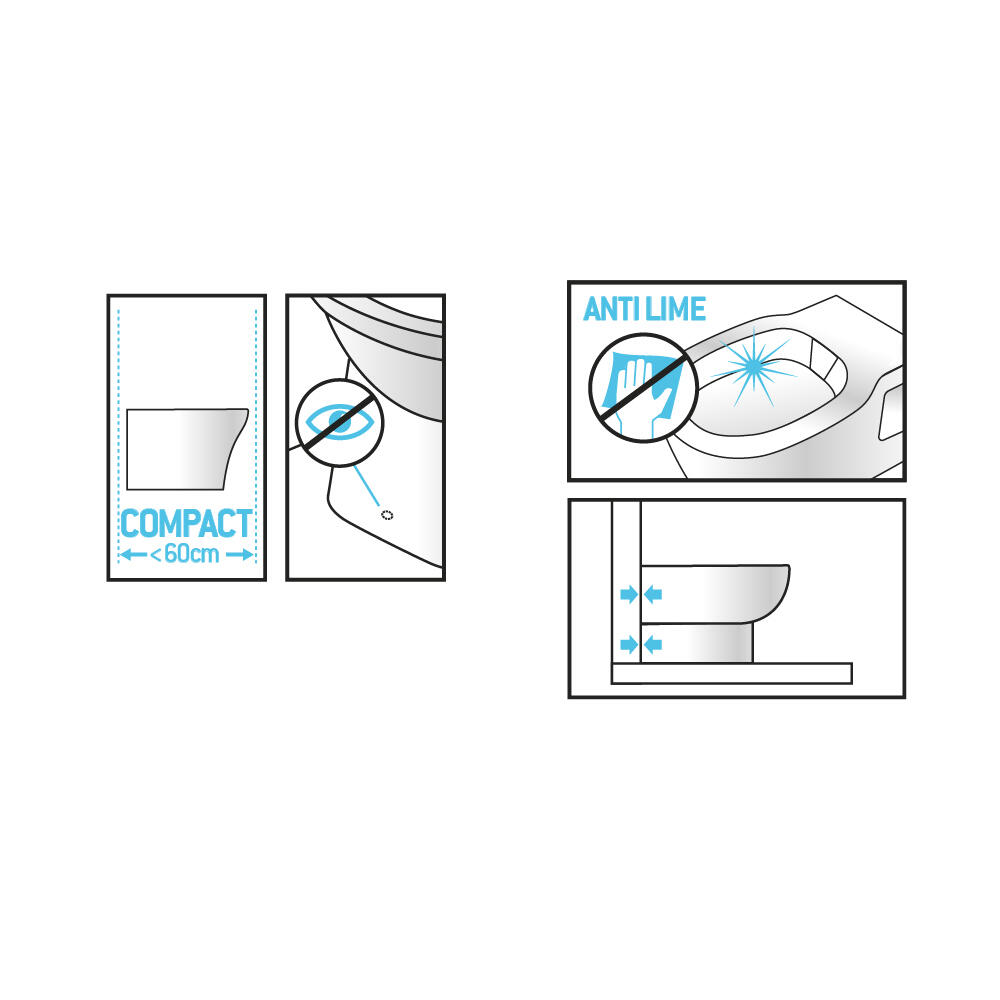 COMPACT
<60cm

ANTI LIME