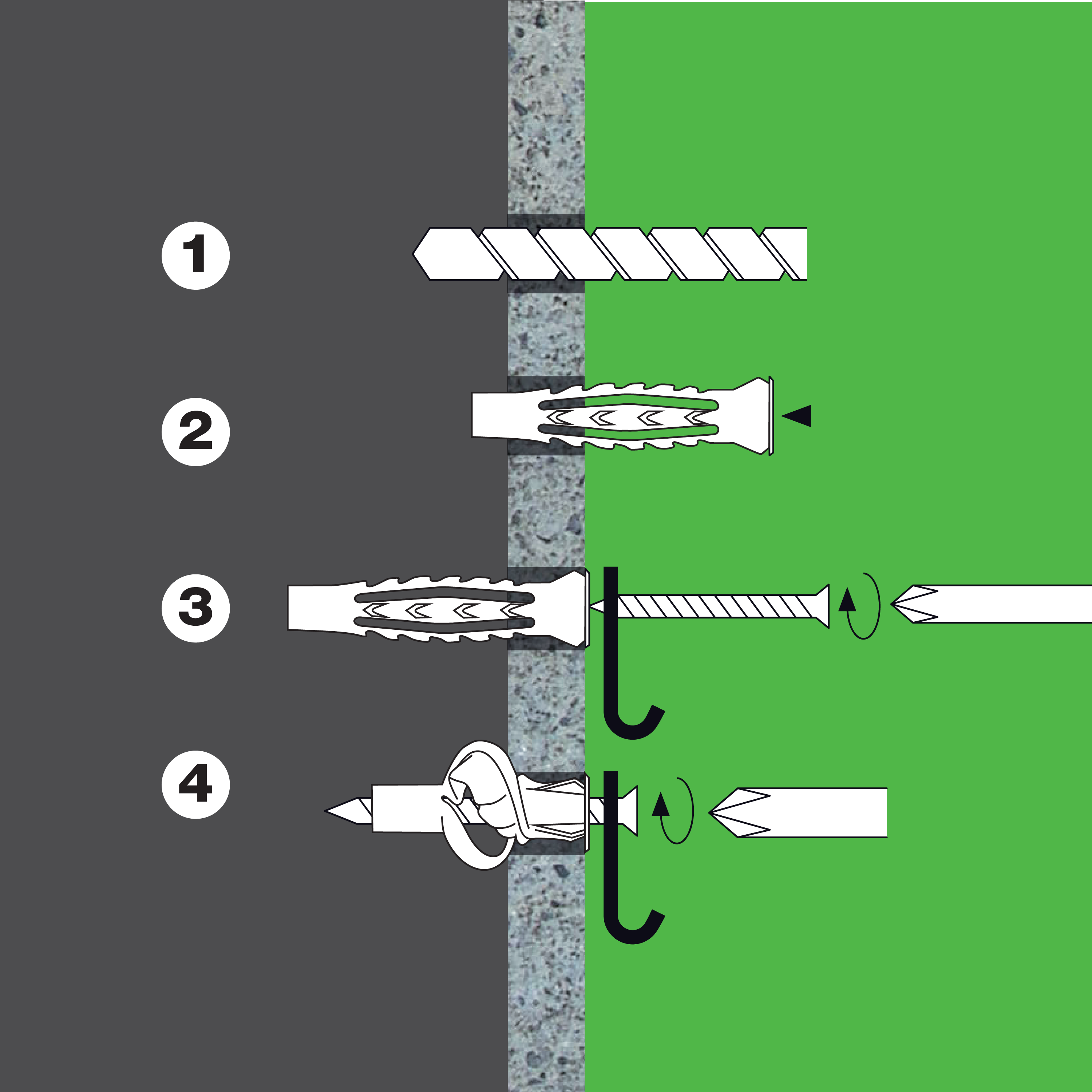 1

2

3

4