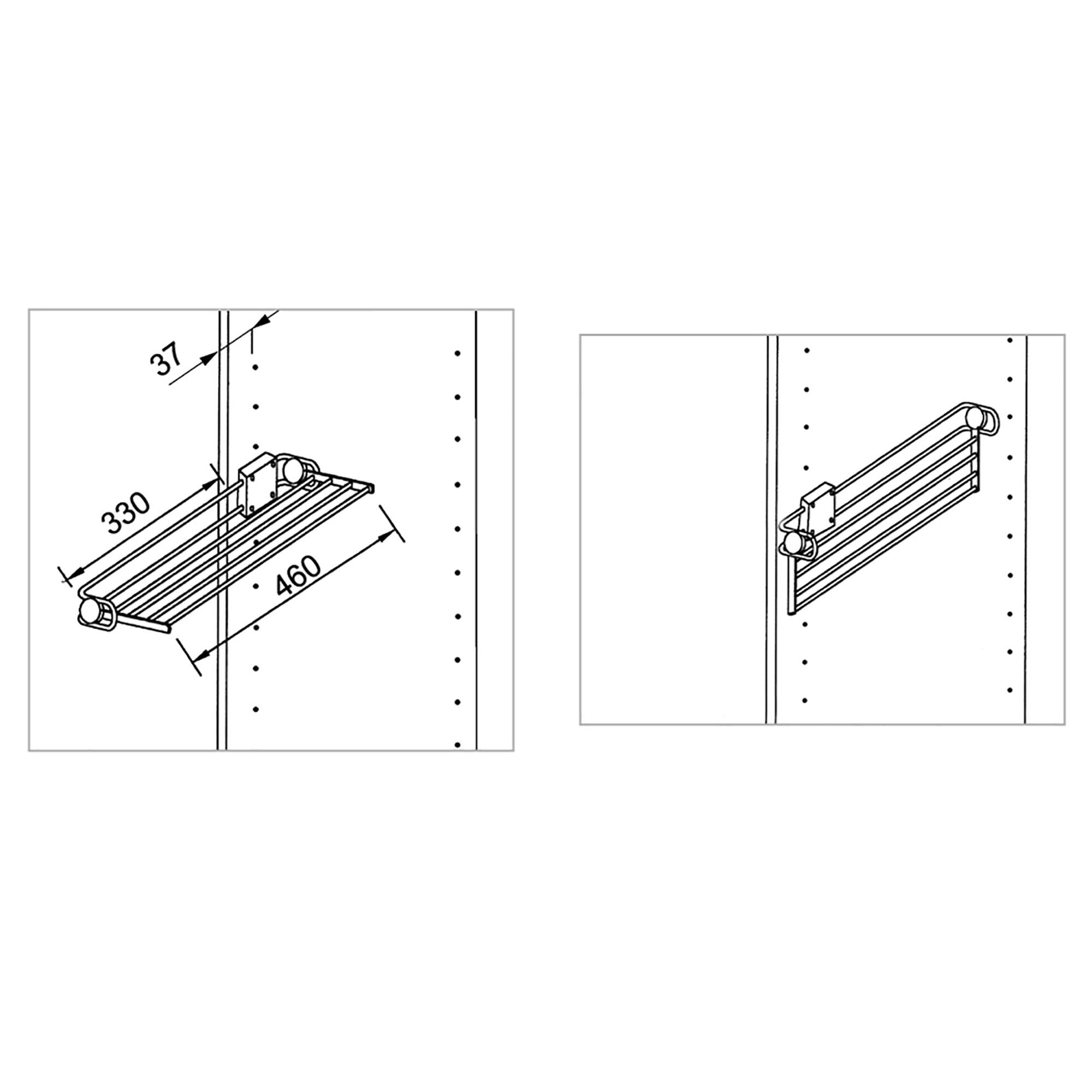 37
330
460