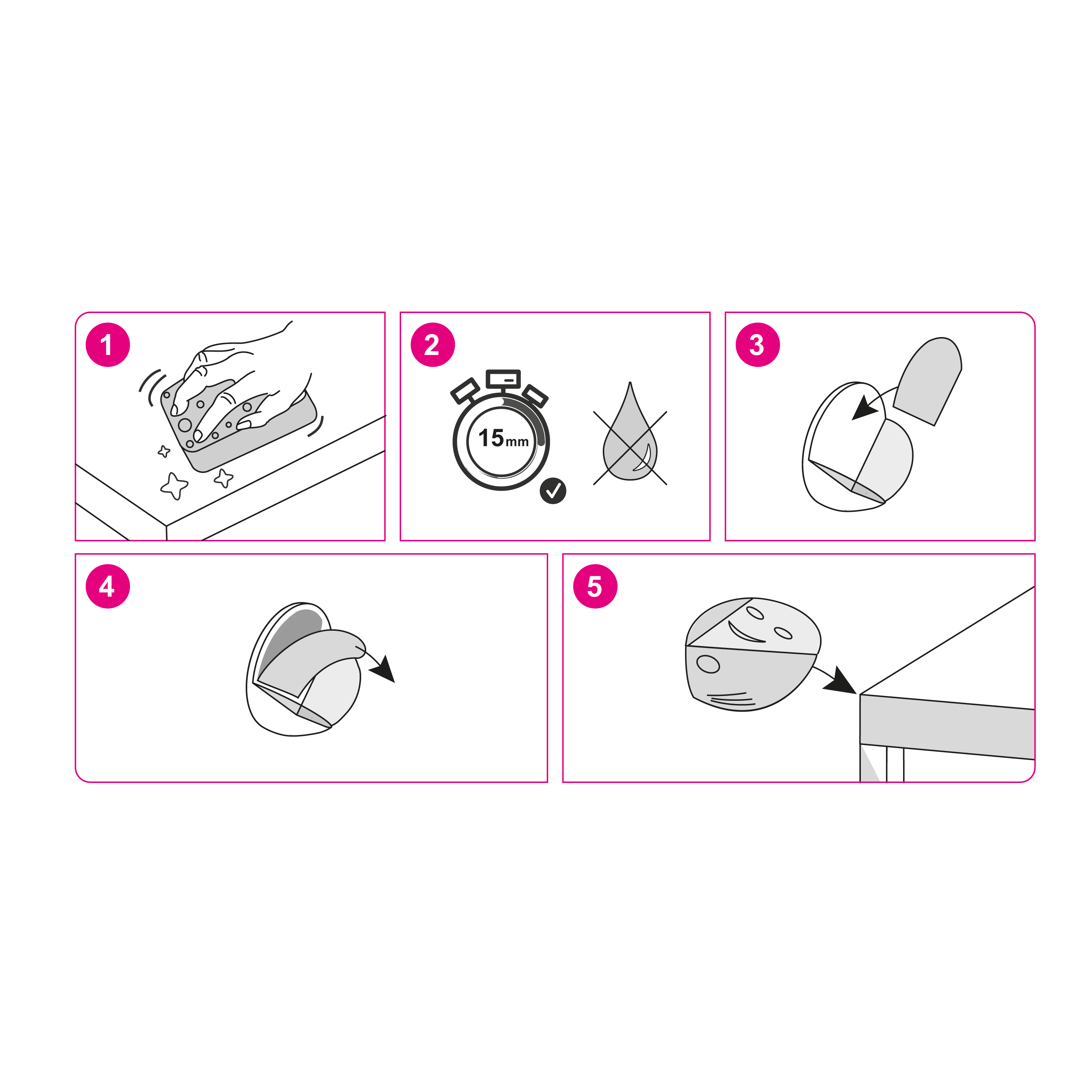 1

2

15mm

3

4

5