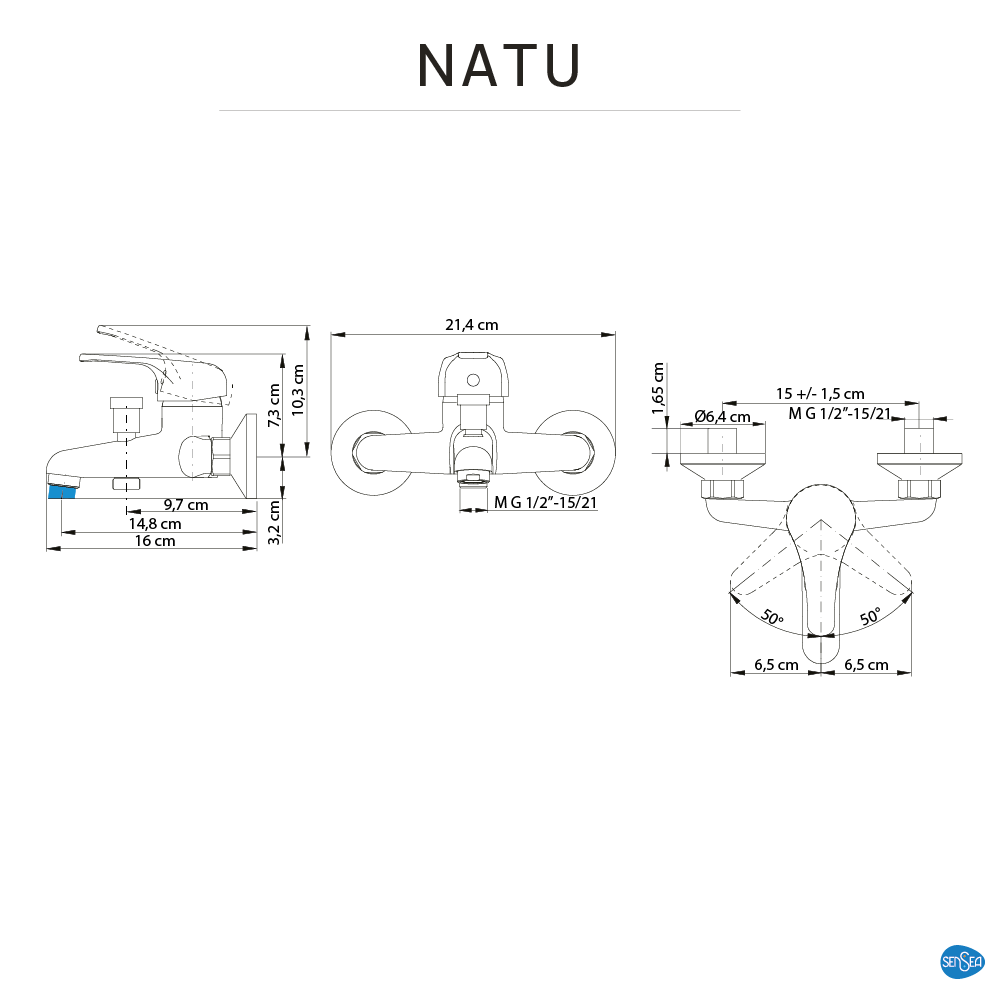 NATU

7,3 cm
10,3 cm
9,7 cm
14,8 cm
16 cm
3,2 cm

21,4 cm
M G 1/2"-15/21

1,65 cm
15 +/- 1,5 cm
Ø6,4 cm
M G 1/2"-15/21
50°
50°
6,5 cm
6,5 cm

SENSEA