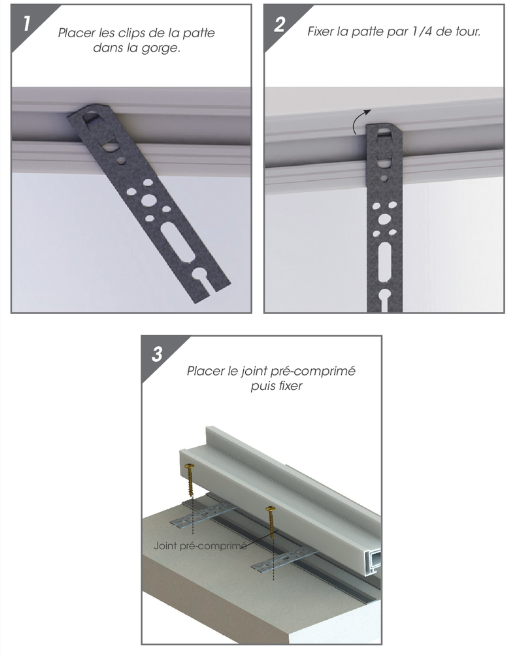 1
Placer les clips de la patte dans la gorge.

2
Fixer la patte par 1/4 de tour.

3
Placer le joint pré-comprimé puis fixer

Joint pré-comprimé