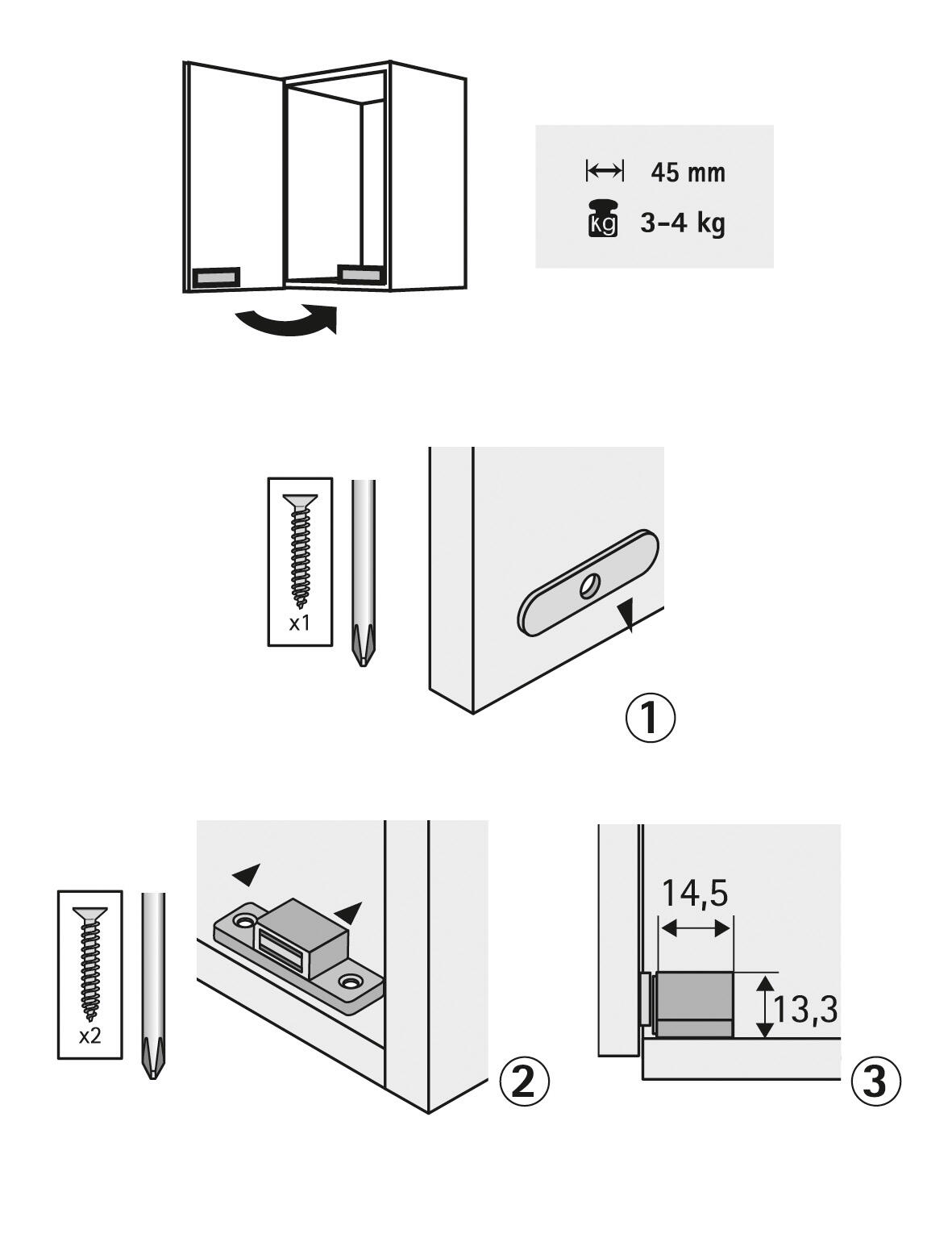 45 mm
kg 3–4 kg

x1

1

x2

2

14,5
13,3

3