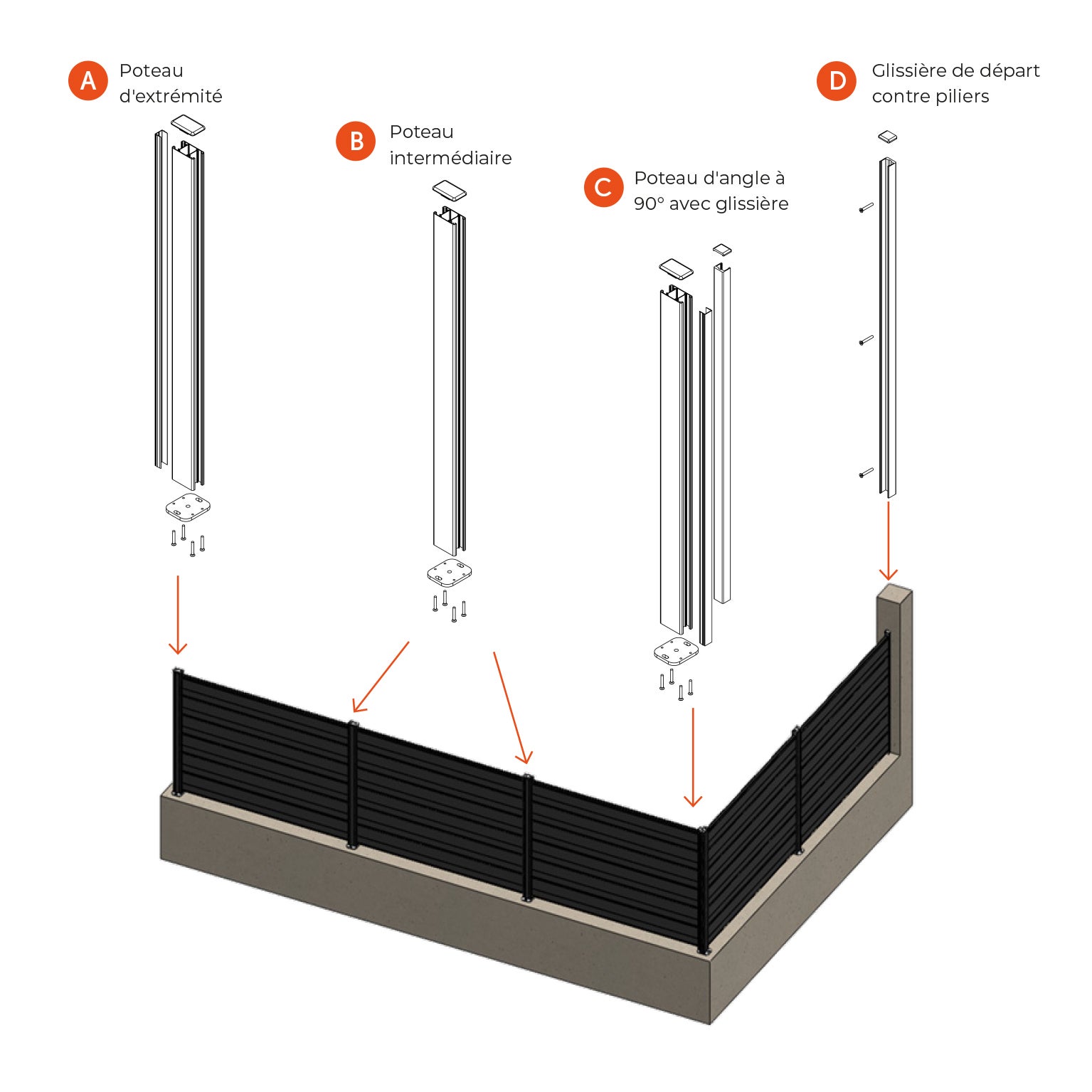 A Poteau d'extrémité

B Poteau intermédiaire

C Poteau d'angle à 90° avec glissière

D Glissière de départ contre piliers