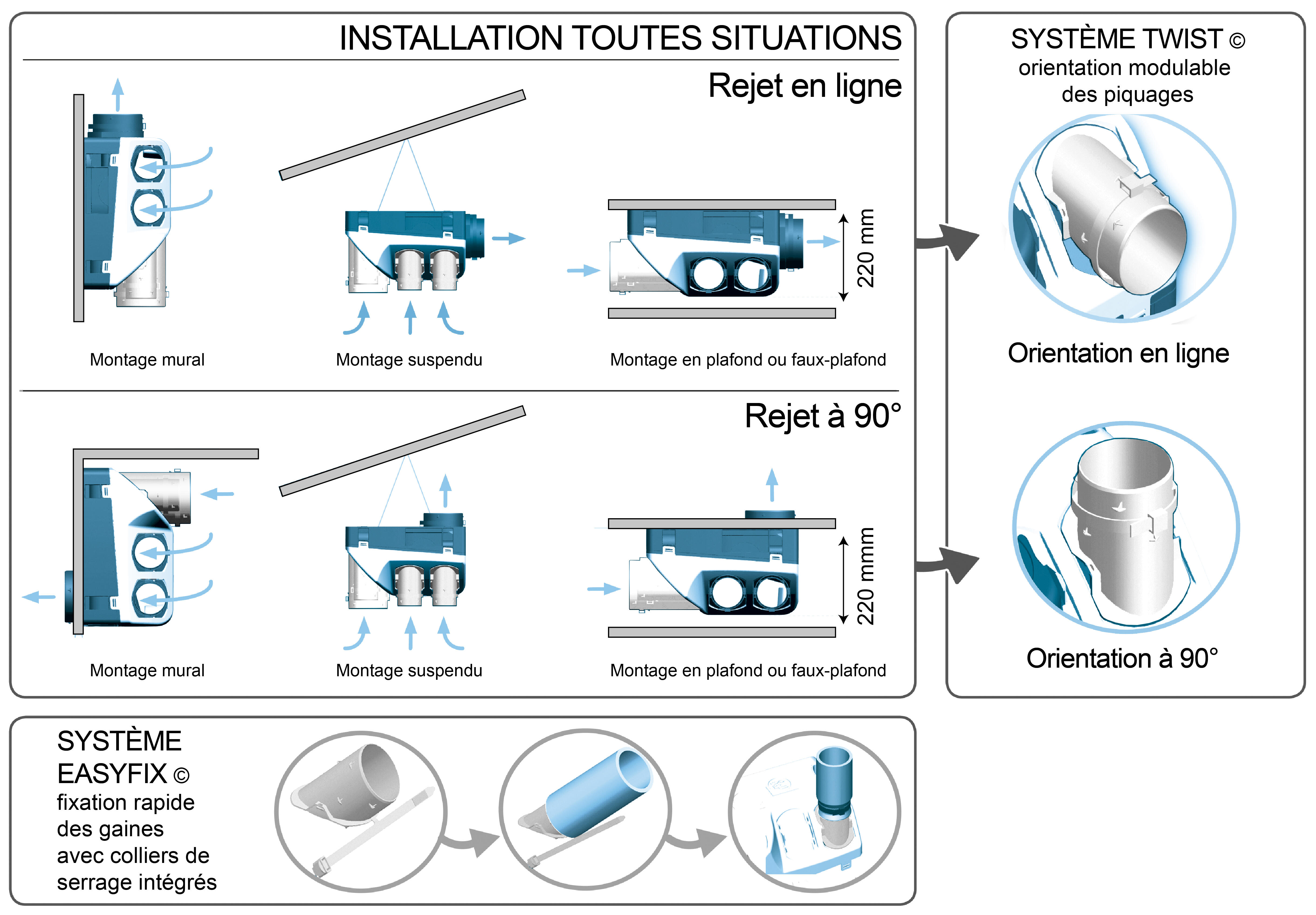 INSTALLATION TOUTES SITUATIONS

Rejet en ligne

220 mm

Montage mural

Montage suspendu

Montage en plafond ou faux-plafond

Rejet à 90°

220 mmm

Montage mural

Montage suspendu

Montage en plafond ou faux-plafond

SYSTÈME TWIST ©
orientation modulable des piquages

Orientation en ligne

Orientation à 90°

SYSTÈME EASYFIX ©
fixation rapide des gaines avec colliers de serrage intégrés