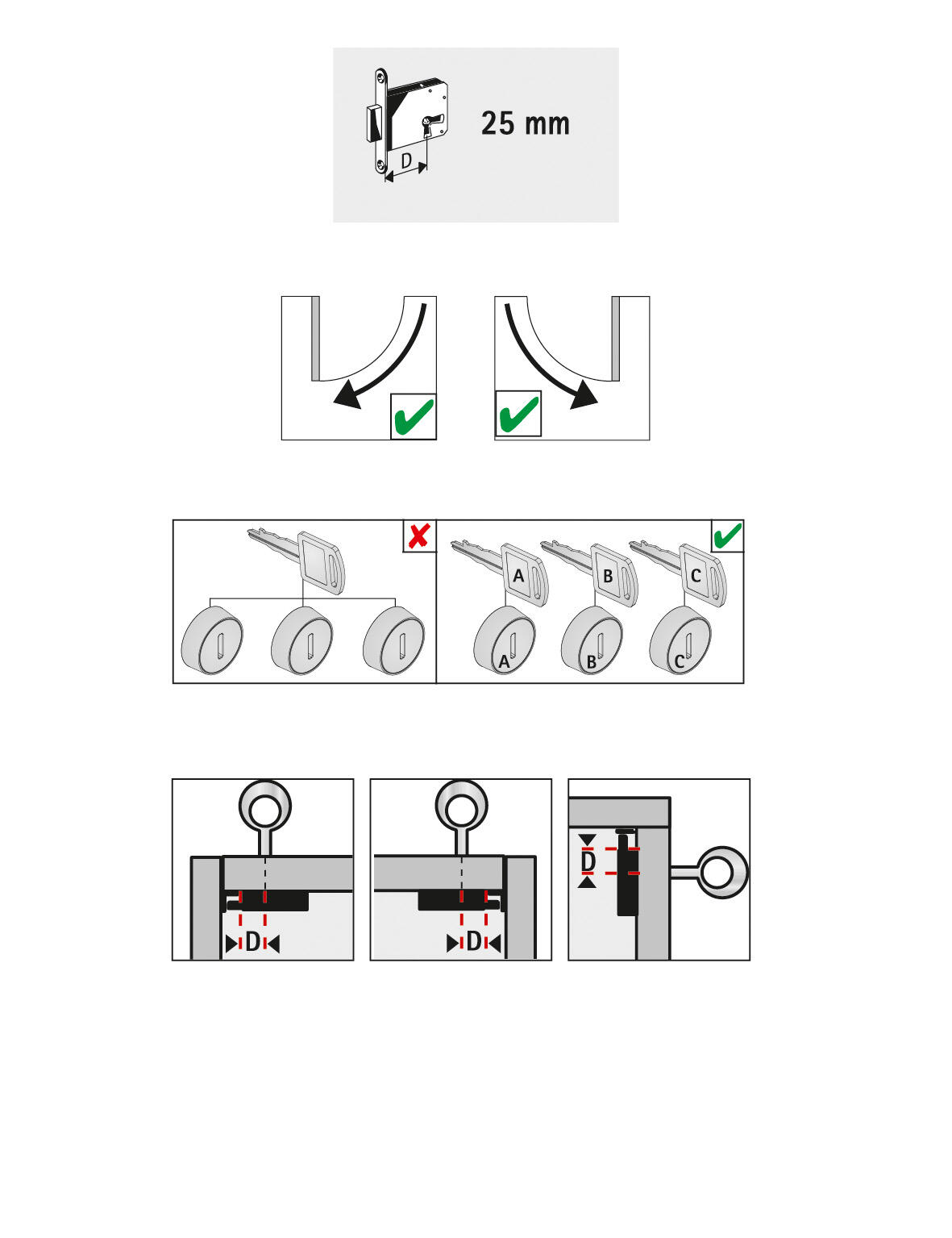 D
25 mm

A
B
C
A
B
C

D
D
D