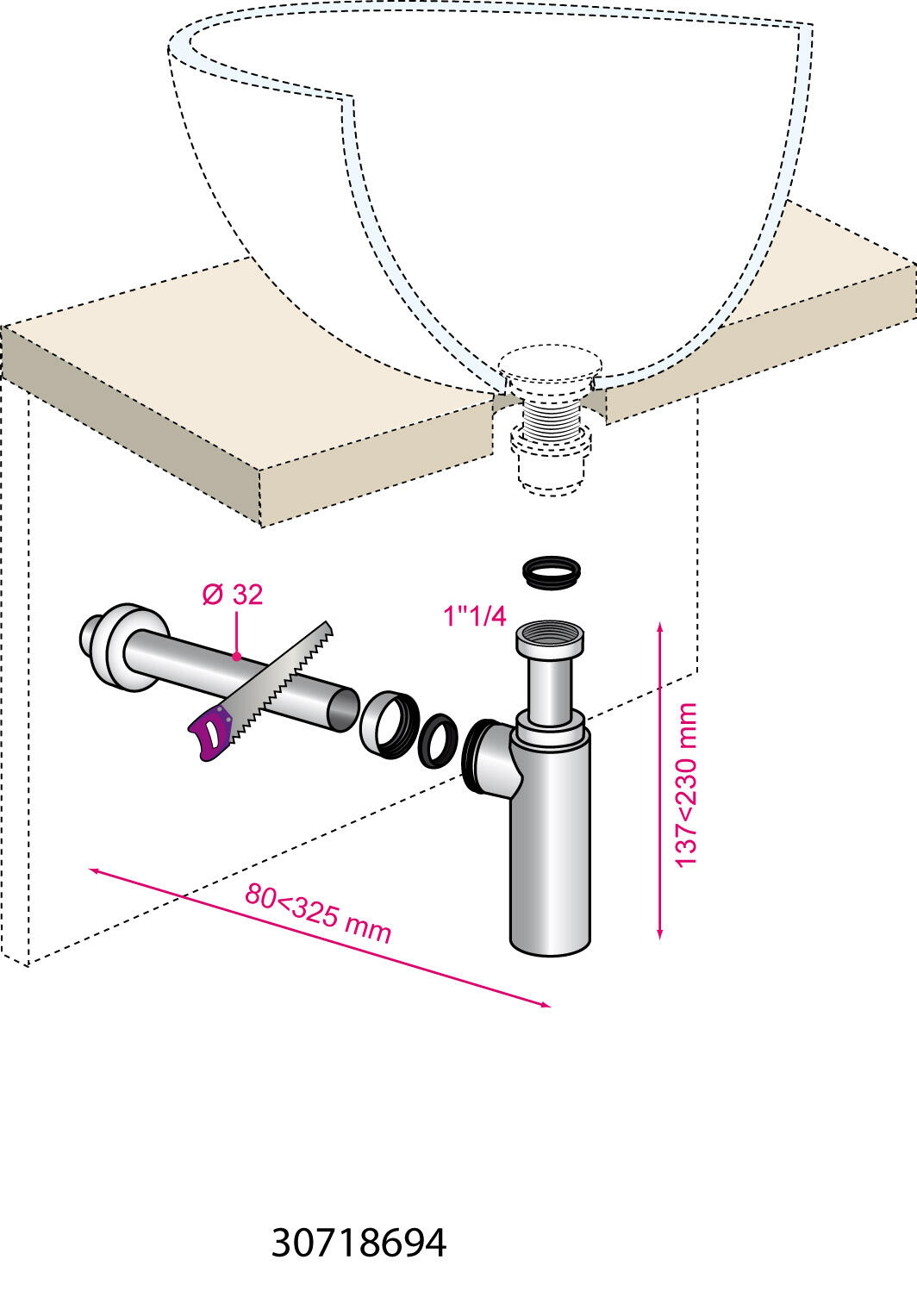 Ø 32

1"1/4

137<230 mm

80<325 mm

30718694