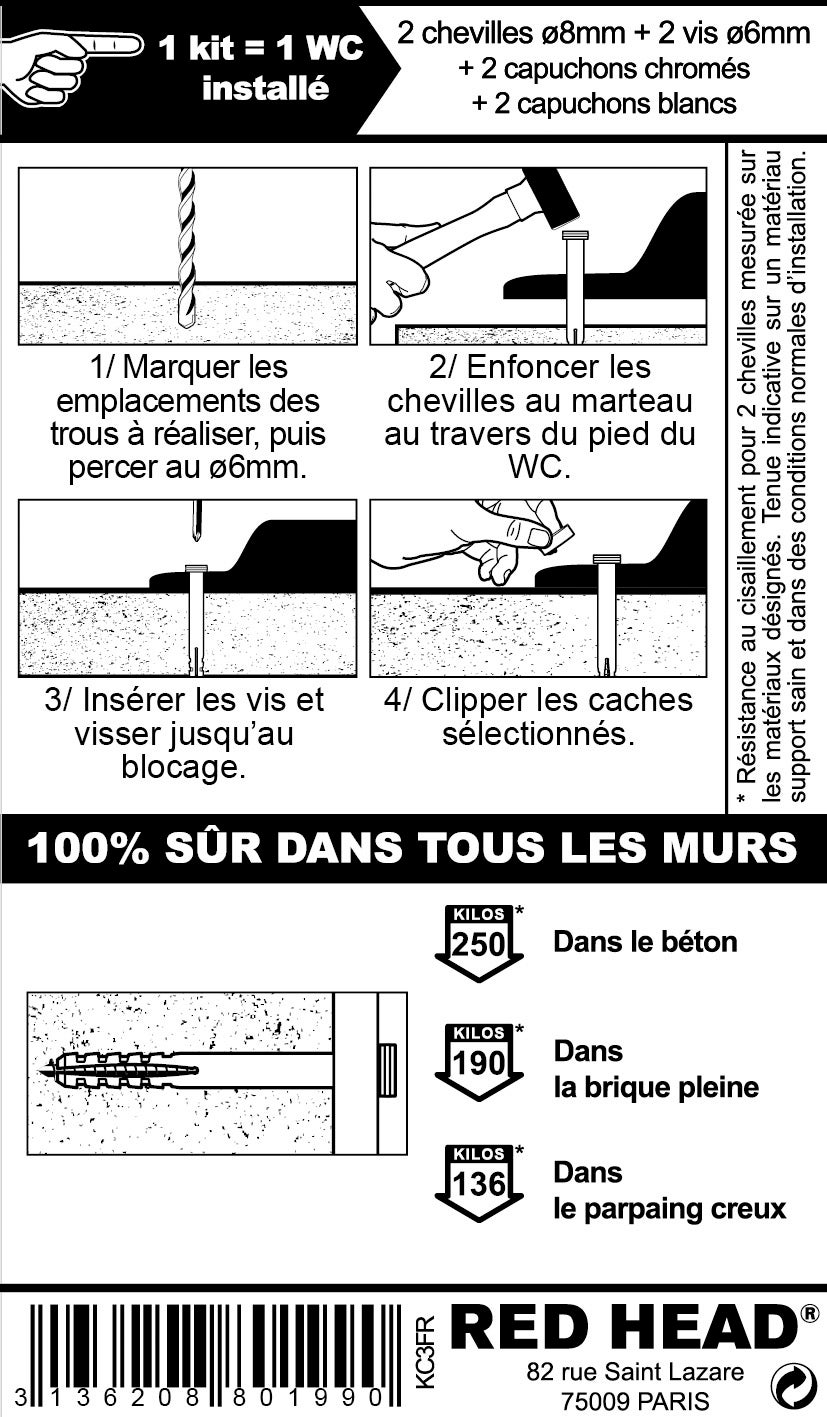 1 kit = 1 WC installé

2 chevilles ø8mm + 2 vis ø6mm
+ 2 capuchons chromés
+ 2 capuchons blancs

1/ Marquer les emplacements des trous à réaliser, puis percer au ø6mm.

2/ Enfoncer les chevilles au marteau au travers du pied du WC.

3/ Insérer les vis et visser jusqu'au blocage.

4/ Clipper les caches sélectionnés.

* Résistance au cisaillement pour 2 chevilles mesurée sur les matériaux désignés. Tenue indicative sur un matériau support sain et dans des conditions normales d'installation.

100% SÛR DANS TOUS LES MURS

KILOS 250 * Dans le béton

KILOS 190 * Dans la brique pleine

KILOS 136 * Dans le parpaing creux

3 136208 801990

KC3FR

RED HEAD®
82 rue Saint Lazare
75009 PARIS