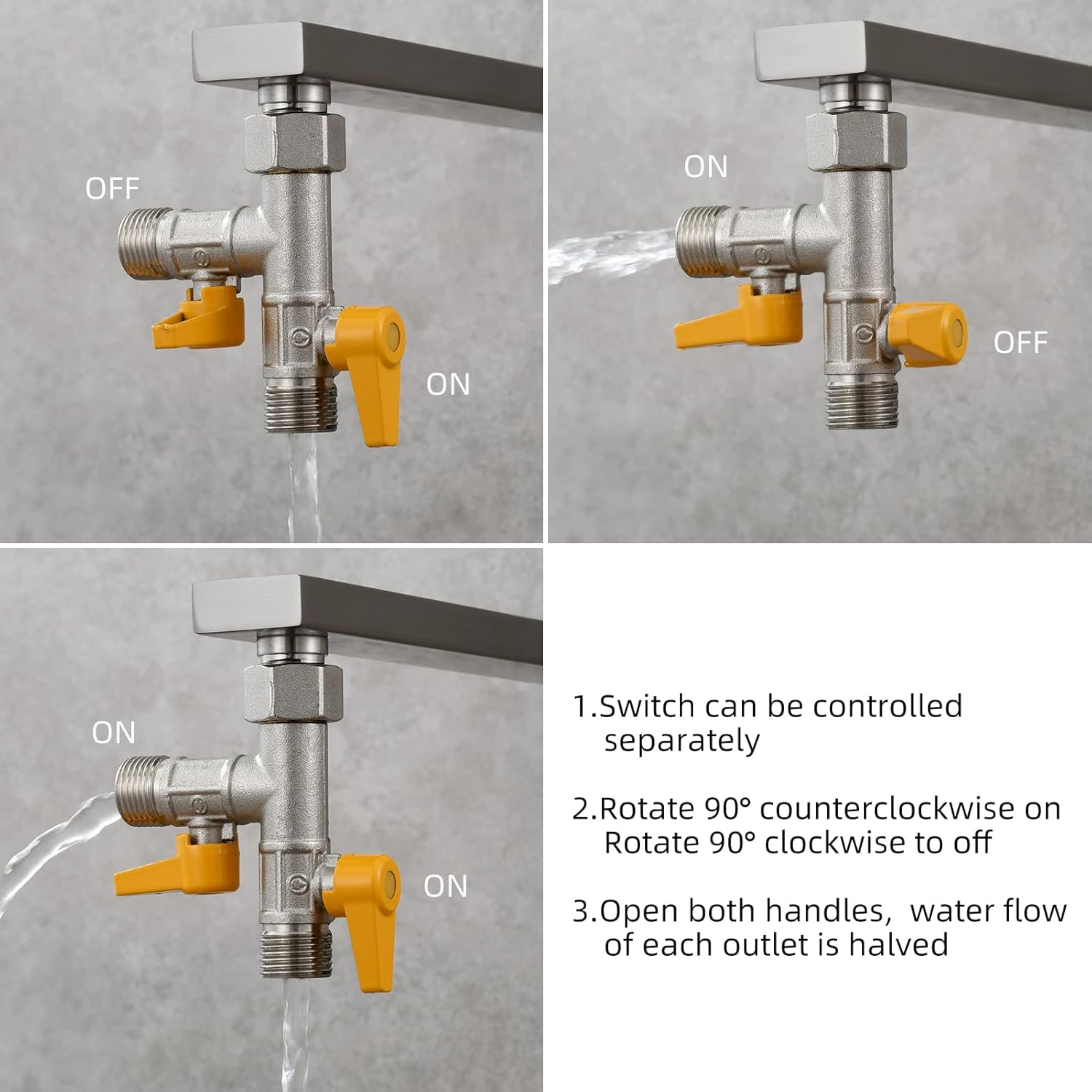 OFF

ON

ON

OFF

ON

ON

1.Switch can be controlled separately

2.Rotate 90° counterclockwise on Rotate 90° clockwise to off

3.Open both handles, water flow of each outlet is halved