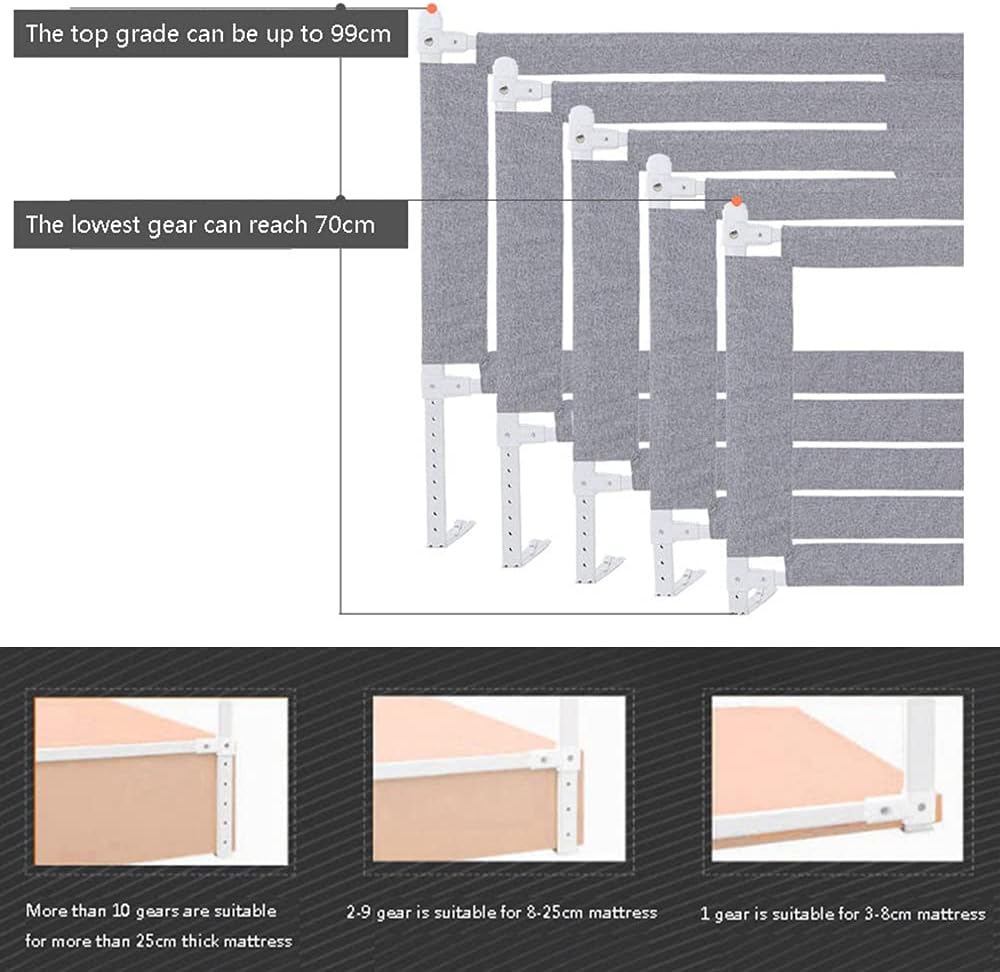 The top grade can be up to 99cm

The lowest gear can reach 70cm

More than 10 gears are suitable for more than 25cm thick mattress

2-9 gear is suitable for 8-25cm mattress

1 gear is suitable for 3-8cm mattress