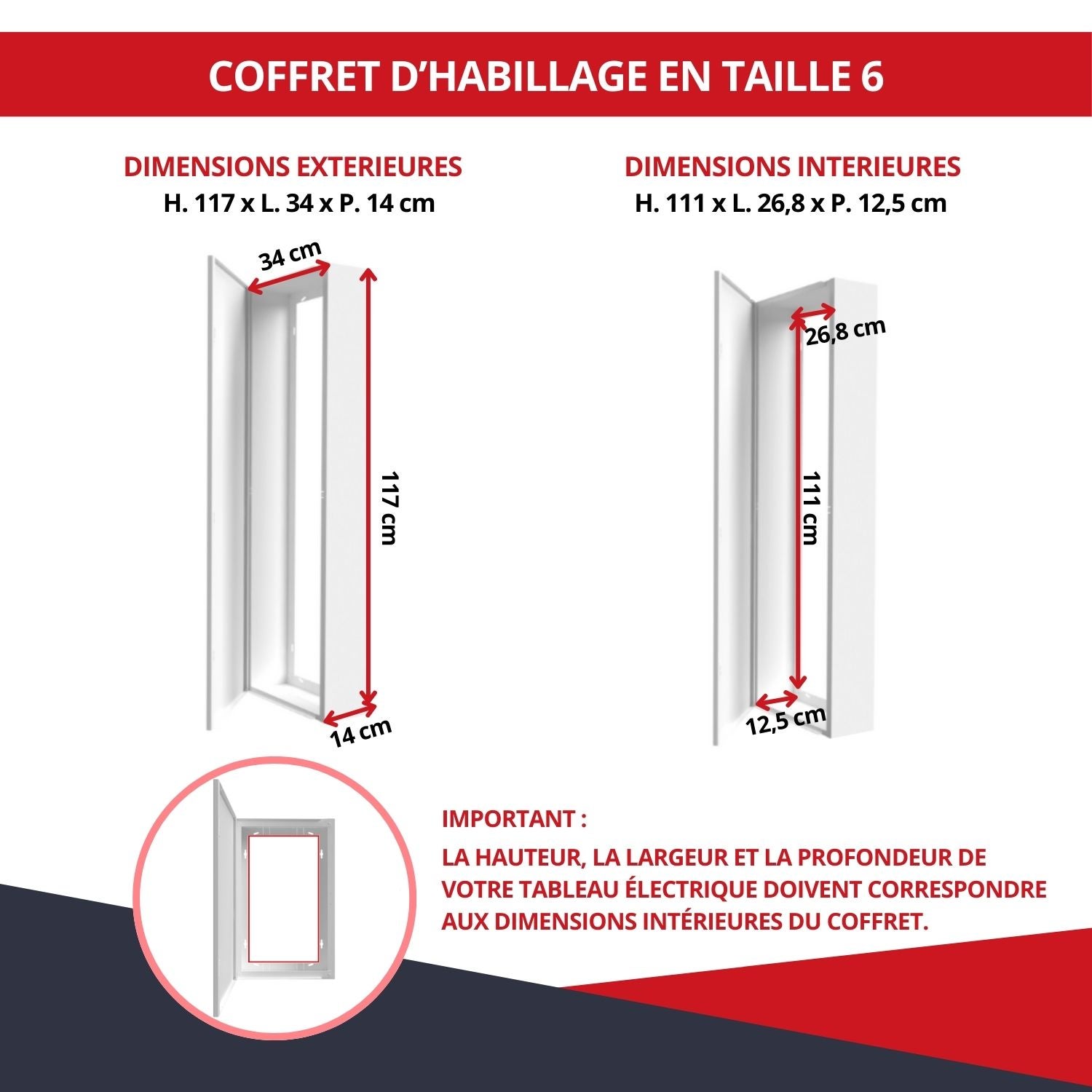 COFFRET D'HABILLAGE EN TAILLE 6

DIMENSIONS EXTERIEURES
H. 117 x L. 34 x P. 14 cm

34 cm
117 cm
14 cm

DIMENSIONS INTERIEURES
H. 111 x L. 26,8 x P. 12,5 cm

26,8 cm
111 cm
12,5 cm

IMPORTANT :
LA HAUTEUR, LA LARGEUR ET LA PROFONDEUR DE VOTRE TABLEAU ÉLECTRIQUE DOIVENT CORRESPONDRE AUX DIMENSIONS INTÉRIEURES DU COFFRET.