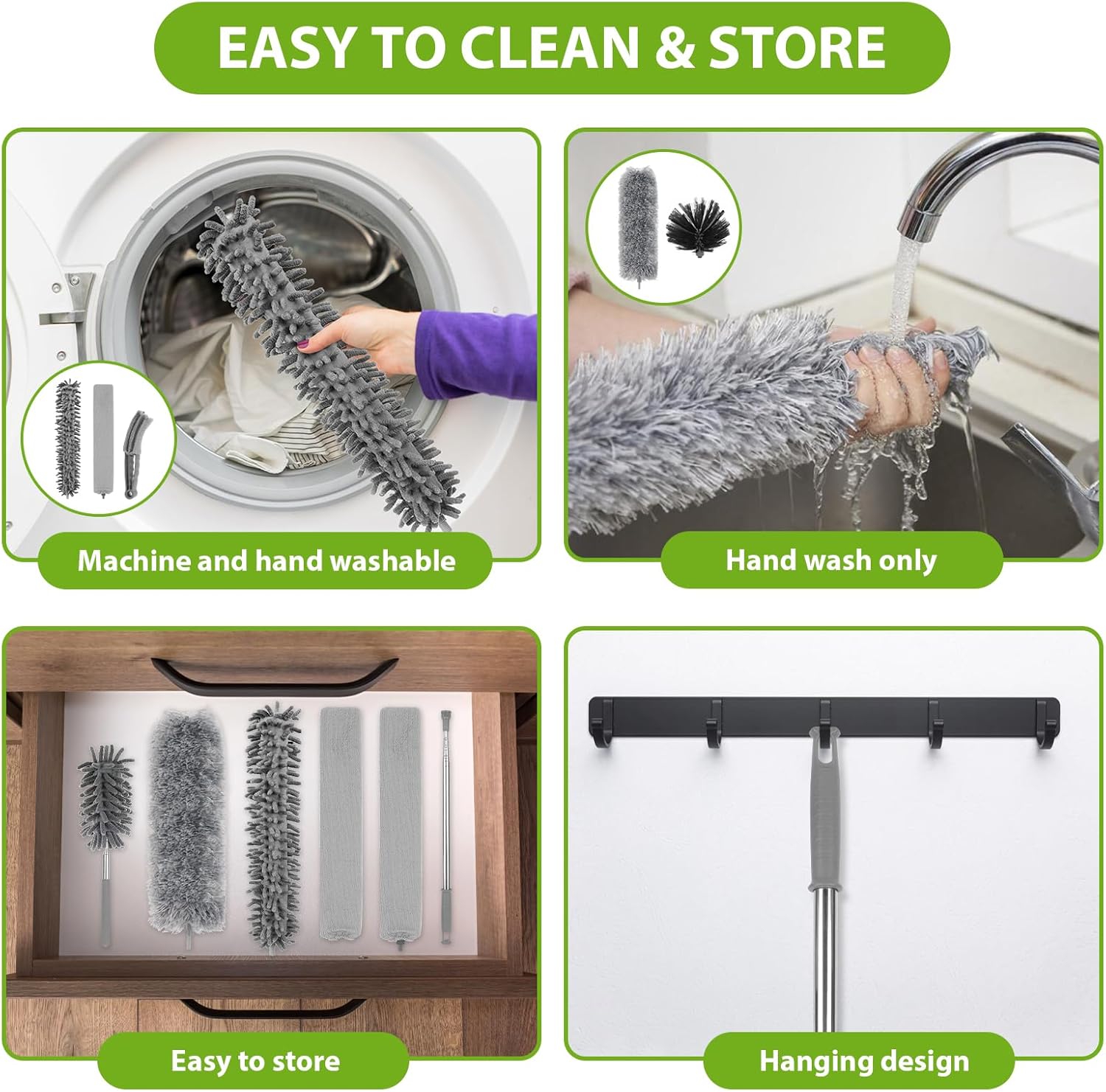 EASY TO CLEAN & STORE

Machine and hand washable

Hand wash only

Easy to store

Hanging design