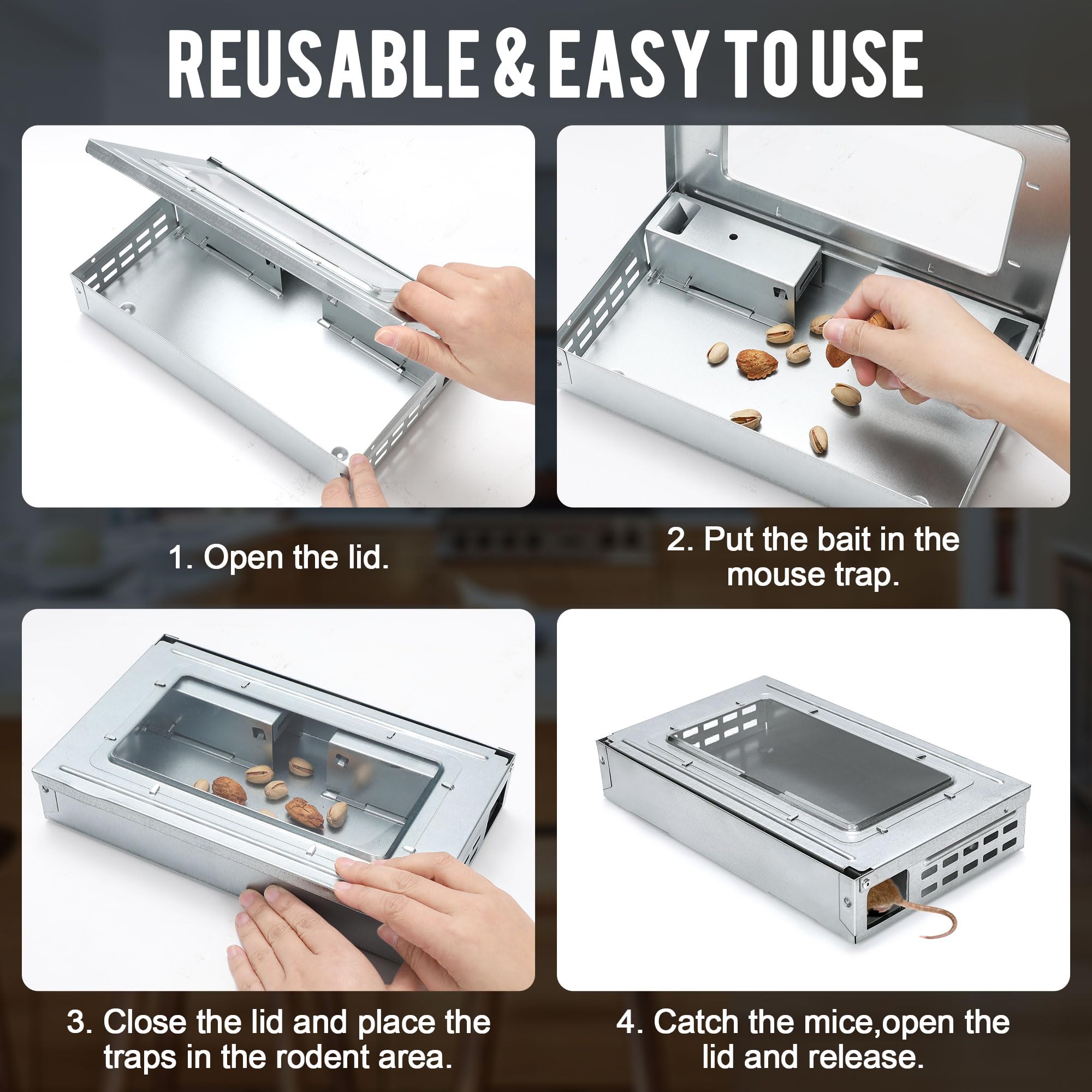 REUSABLE & EASY TO USE

1. Open the lid.

2. Put the bait in the mouse trap.

3. Close the lid and place the traps in the rodent area.

4. Catch the mice,open the lid and release.