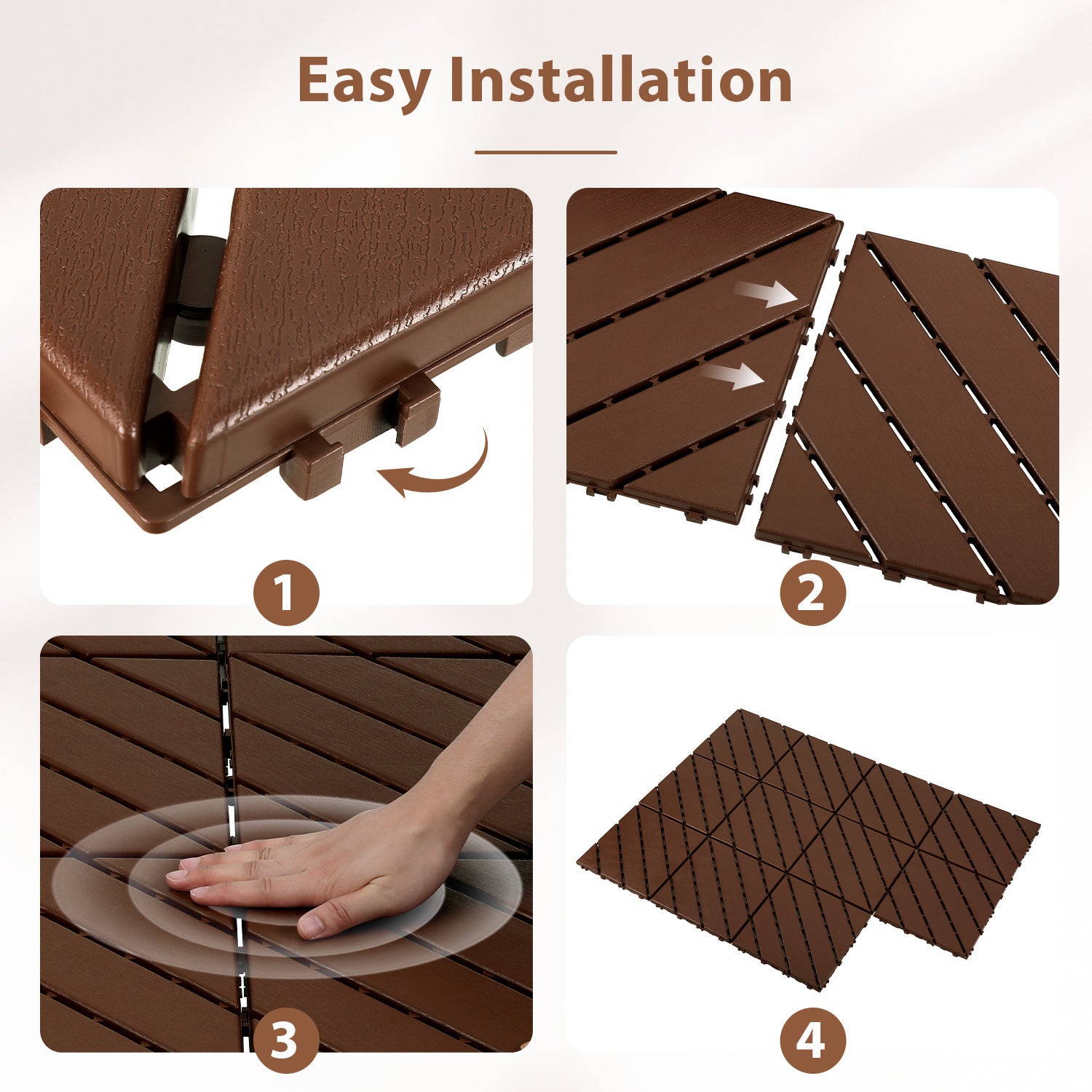 Easy Installation

1

2

3

4