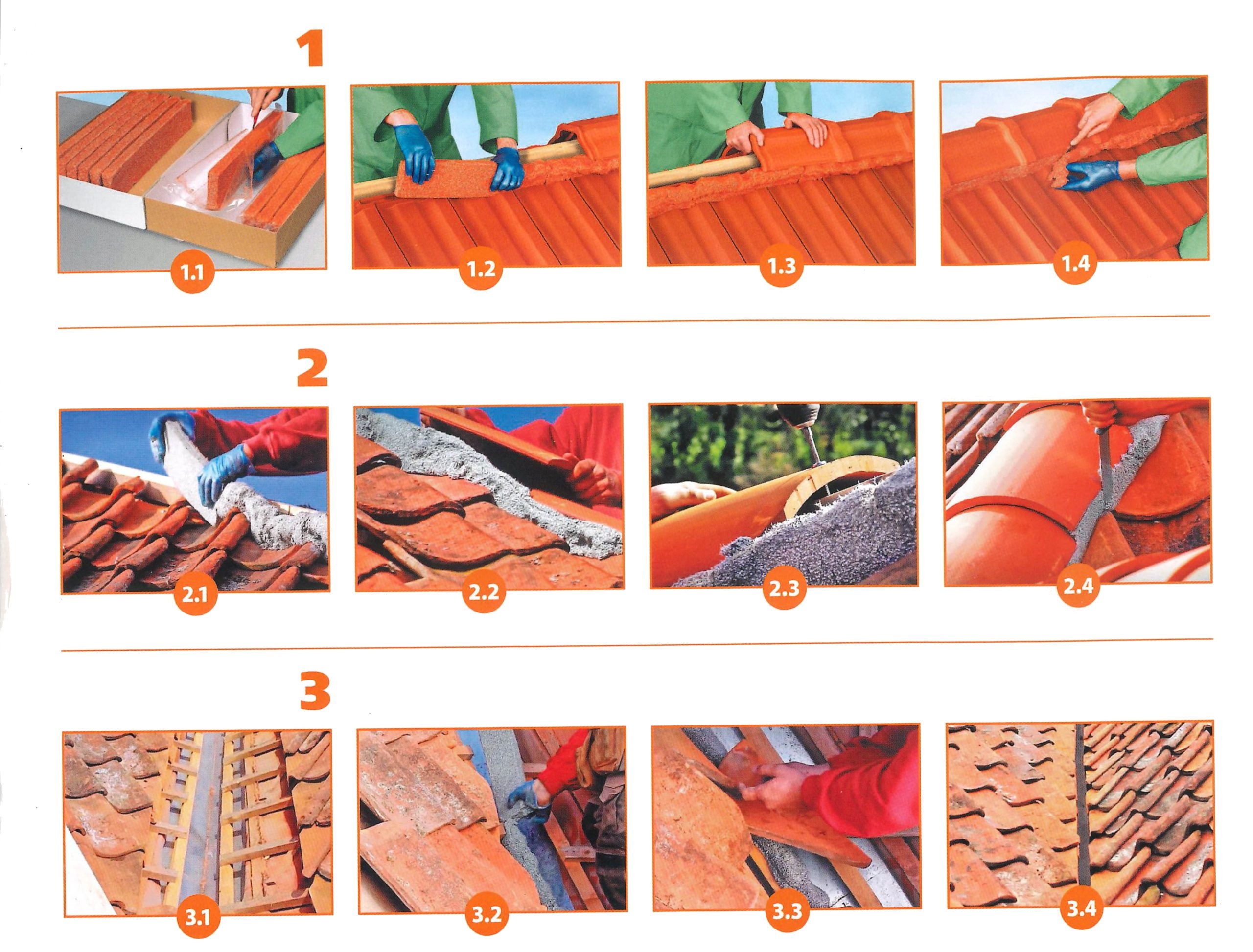 1

1.1

1.2

1.3

1.4

2

2.1

2.2

2.3

2.4

3

3.1

3.2

3.3

3.4